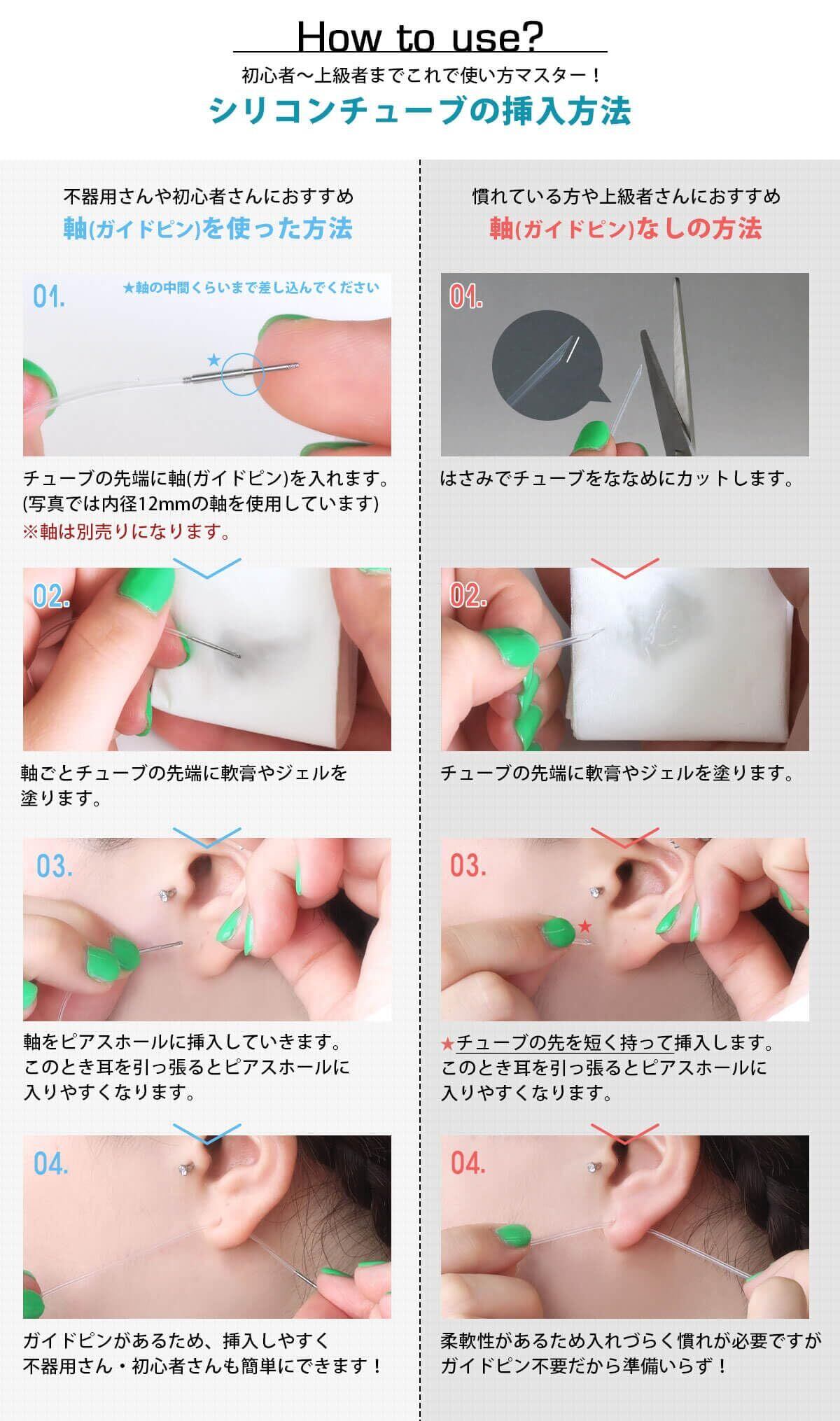 How to use?

初心者〜上級者までこれで使い方マスター！

シリコンチューブの挿入方法

不器用さんや初心者さんにおすすめ
軸(ガイドピン)を使った方法

01. ★軸の中間くらいまで差し込んでください

チューブの先端に軸(ガイドピン)を入れます。
(写真では内径12mmの軸を使用しています)
※軸は別売りになります。

02.

軸ごとチューブの先端に軟膏やジェルを塗ります。

03.

軸をピアスホールに挿入していきます。
このとき耳を引っ張るとピアスホールに入りやすくなります。

04.

ガイドピンがあるため、挿入しやすく
不器用さん・初心者さんも簡単にできます！

慣れている方や上級者さんにおすすめ
軸(ガイドピン)なしの方法

01.

はさみでチューブをななめにカットします。

02.

チューブの先端に軟膏やジェルを塗ります。

03.

★チューブの先を短く持って挿入します。
このとき耳を引っ張るとピアスホールに入りやすくなります。

04.

柔軟性があるため入れづらく慣れが必要ですが
ガイドピン不要だから準備いらず！