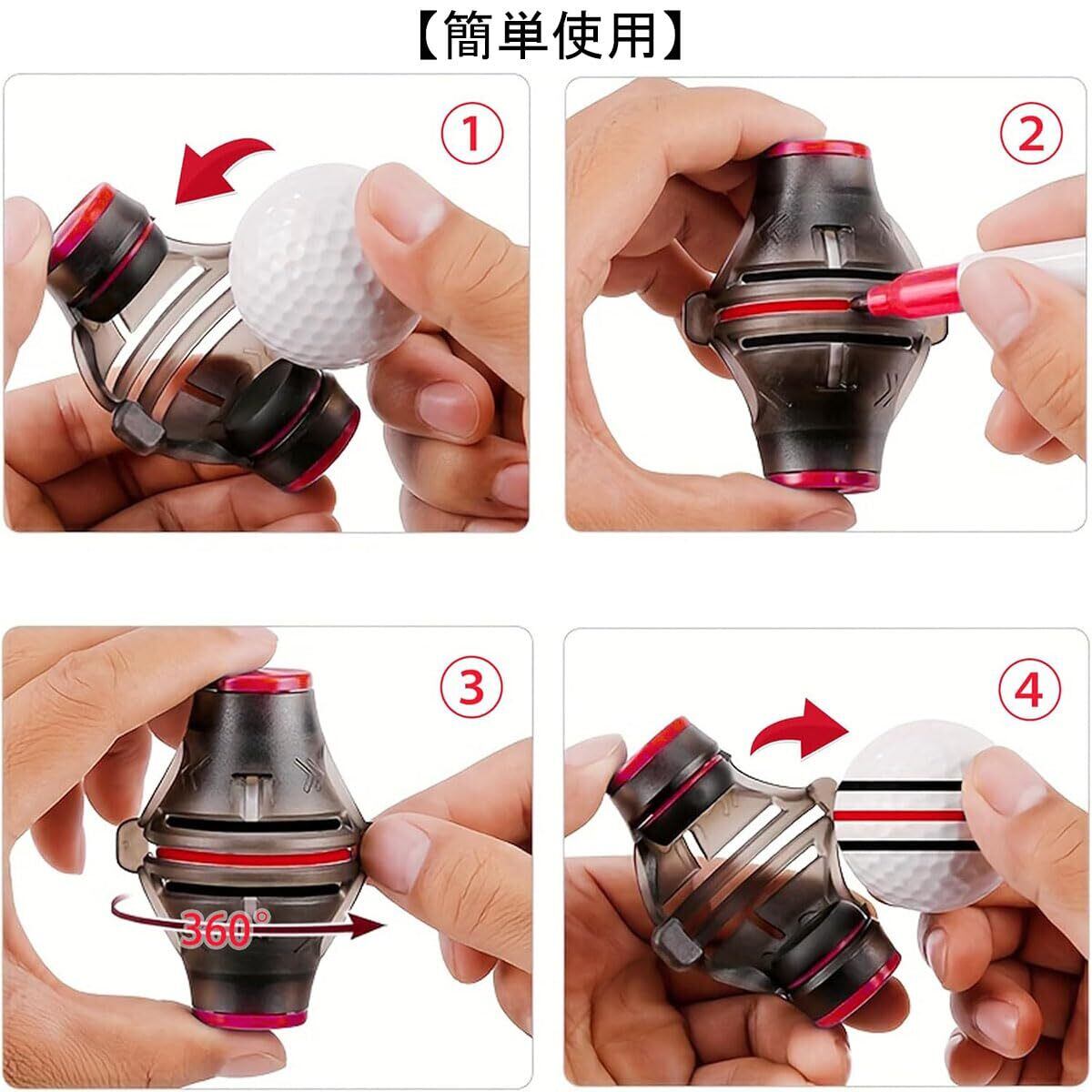 【簡単使用】

①

②

③

360°

④