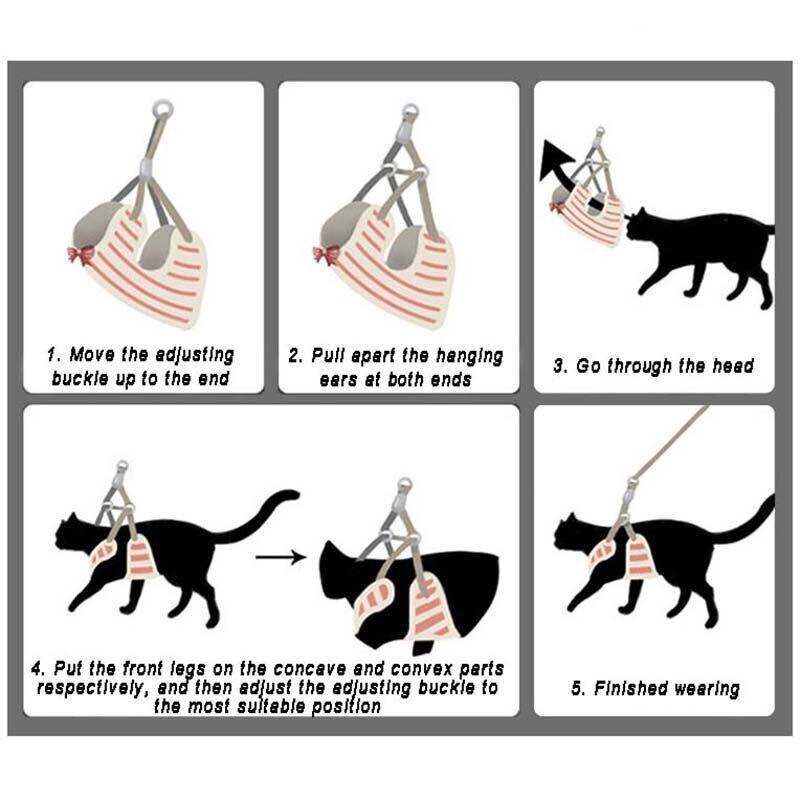 1. Move the adjusting buckle up to the end

2. Pull apart the hanging ears at both ends

3. Go through the head

4. Put the front legs on the concave and convex parts respectively, and then adjust the adjusting buckle to the most suitable position

5. Finished wearing