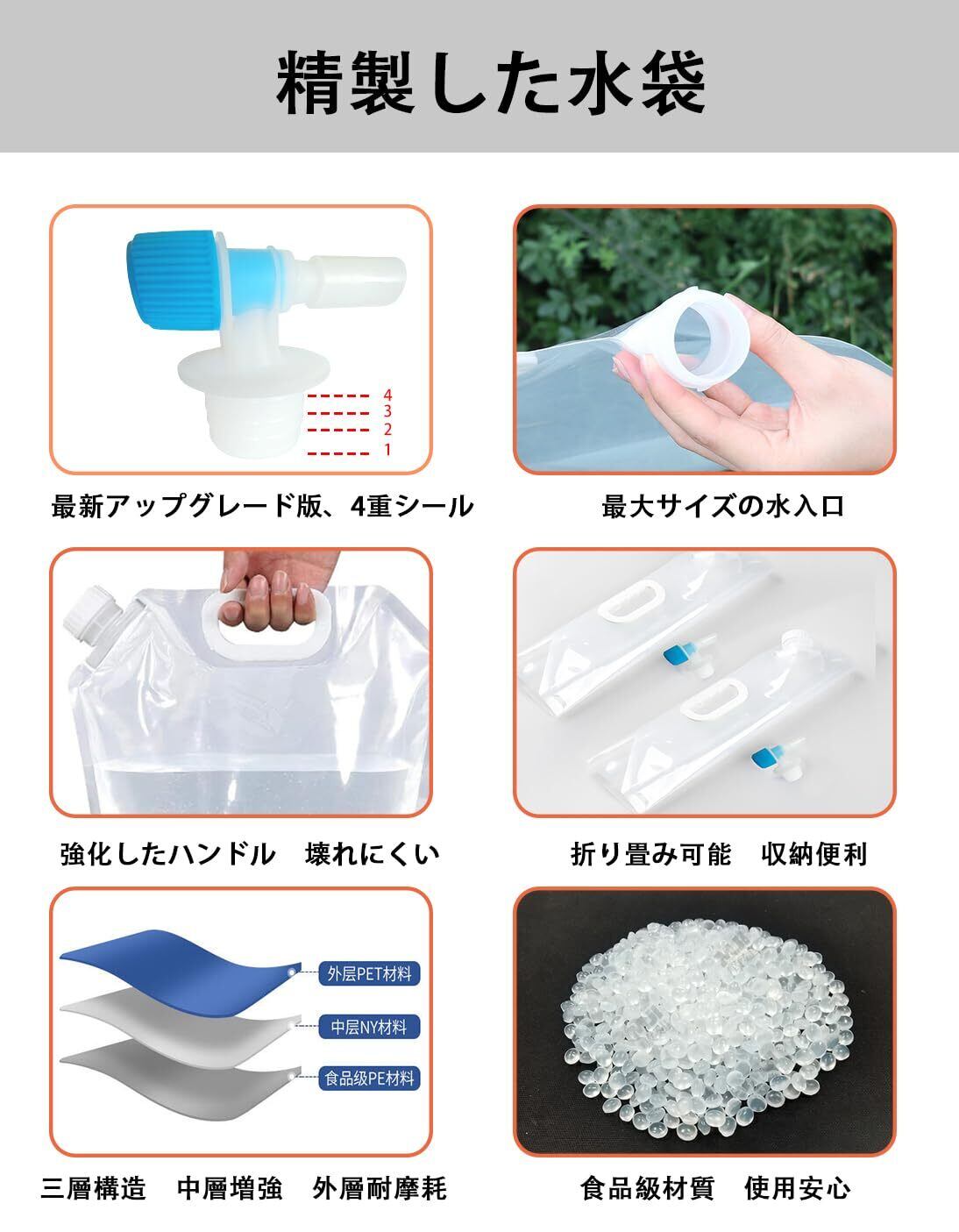 精製した水袋

4
3
2
1

最新アップグレード版、4重シール

最大サイズの水入口

強化したハンドル　壊れにくい

折り畳み可能　収納便利

外层PET材料

中层NY材料

食品级PE材料

三層構造　中層増強　外層耐摩耗

食品級材質　使用安心