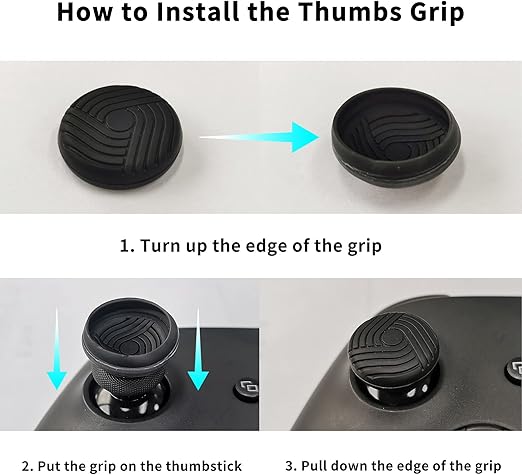 How to Install the Thumbs Grip

1. Turn up the edge of the grip

2. Put the grip on the thumbstick

3. Pull down the edge of the grip