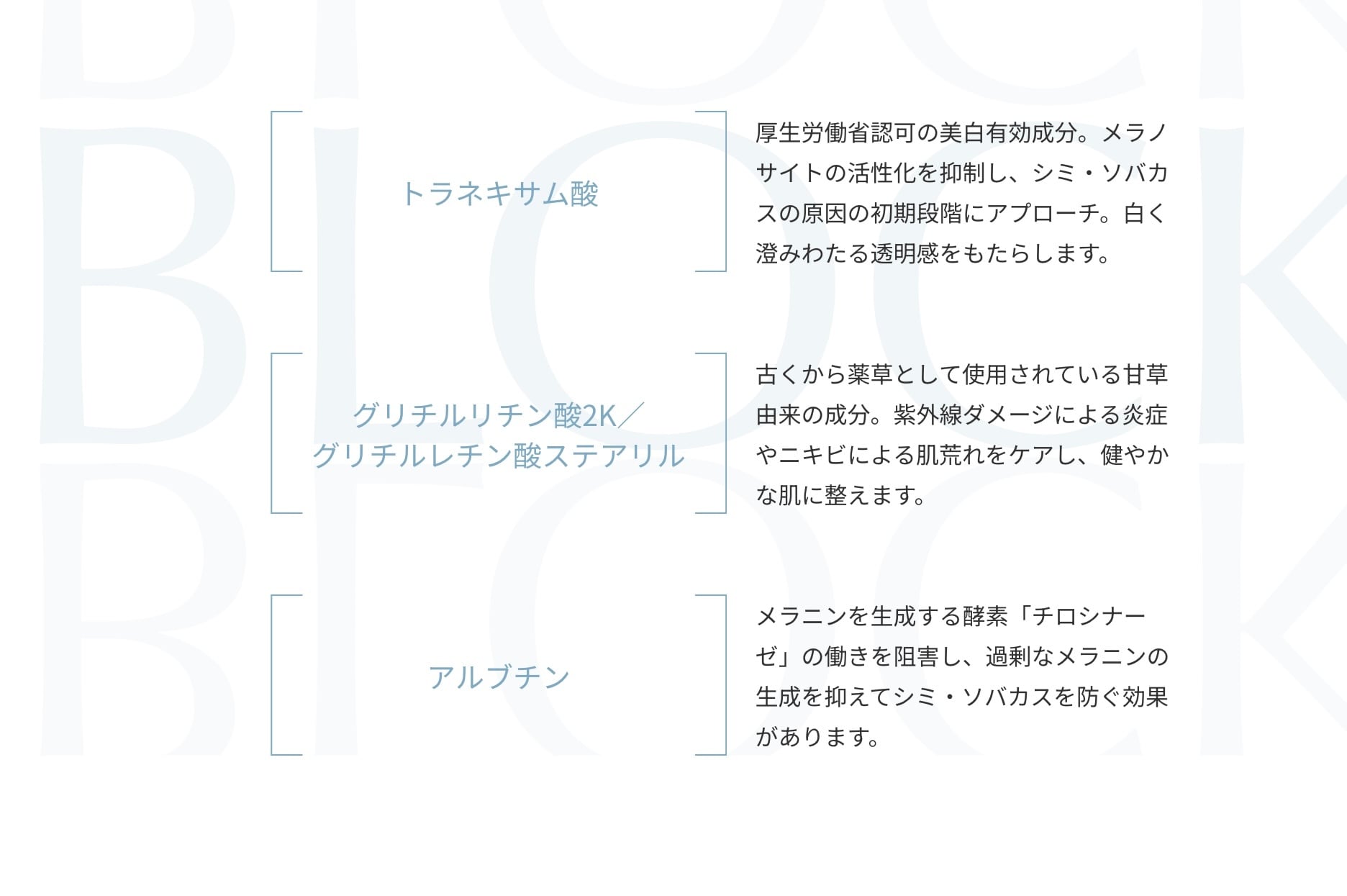 トラネキサム酸

厚生労働省認可の美白有効成分。メラノサイトの活性化を抑制し、シミ・ソバカスの原因の初期段階にアプローチ。白く澄みわたる透明感をもたらします。

グリチルリチン酸2K／
グリチルレチン酸ステアリル

古くから薬草として使用されている甘草由来の成分。紫外線ダメージによる炎症やニキビによる肌荒れをケアし、健やかな肌に整えます。

アルブチン

メラニンを生成する酵素「チロシナーゼ」の働きを阻害し、過剰なメラニンの生成を抑えてシミ・ソバカスを防ぐ効果があります。

BLOCK