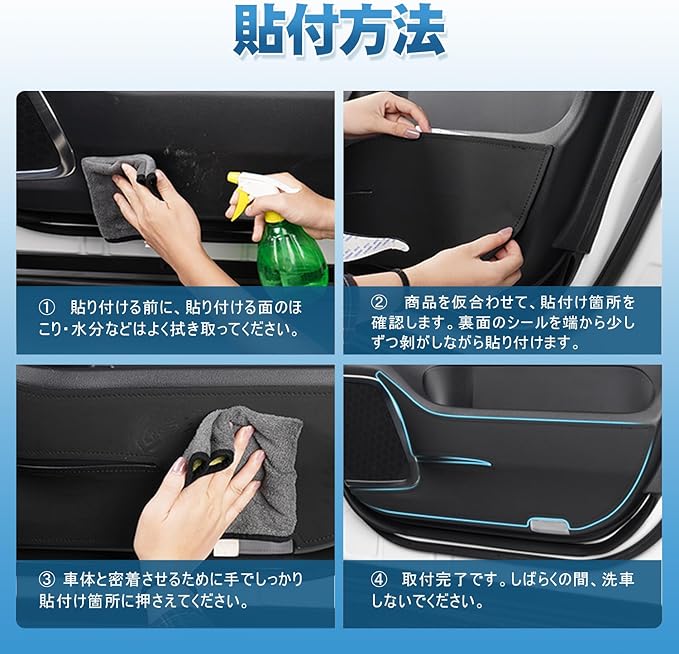 貼付方法

① 貼り付ける前に、貼り付ける面のほこり・水分などはよく拭き取ってください。

② 商品を仮合わせて、貼付け箇所を確認します。裏面のシールを端から少しずつ剝がしながら貼り付けます。

③ 車体と密着させるために手でしっかり貼付け箇所に押さえてください。

④ 取付完了です。しばらくの間、洗車しないでください。