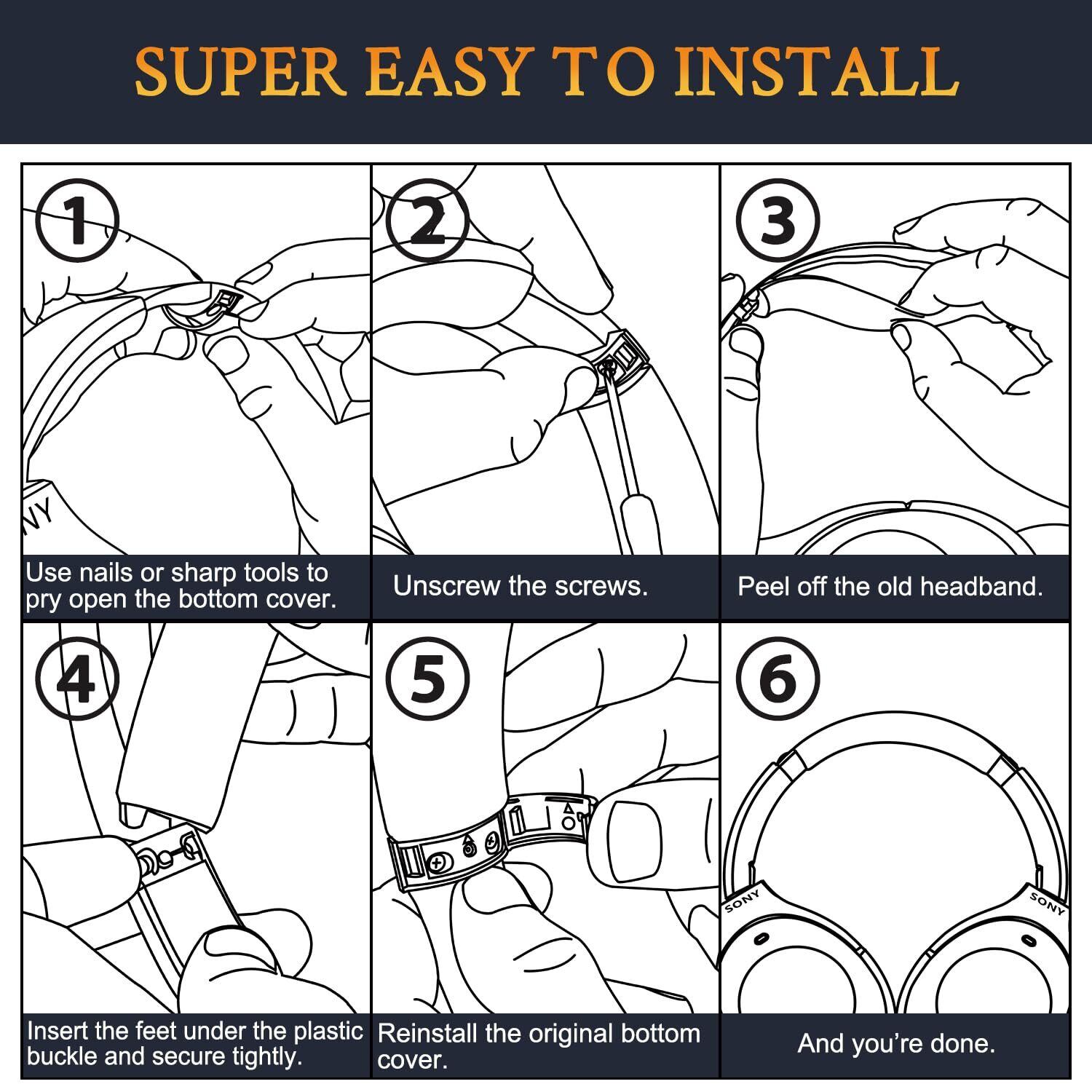 SUPER EASY TO INSTALL

1

NY

Use nails or sharp tools to pry open the bottom cover.

2

Unscrew the screws.

3

Peel off the old headband.

4

Insert the feet under the plastic buckle and secure tightly.

5

Reinstall the original bottom cover.

6

SONY

SONY

And you're done.