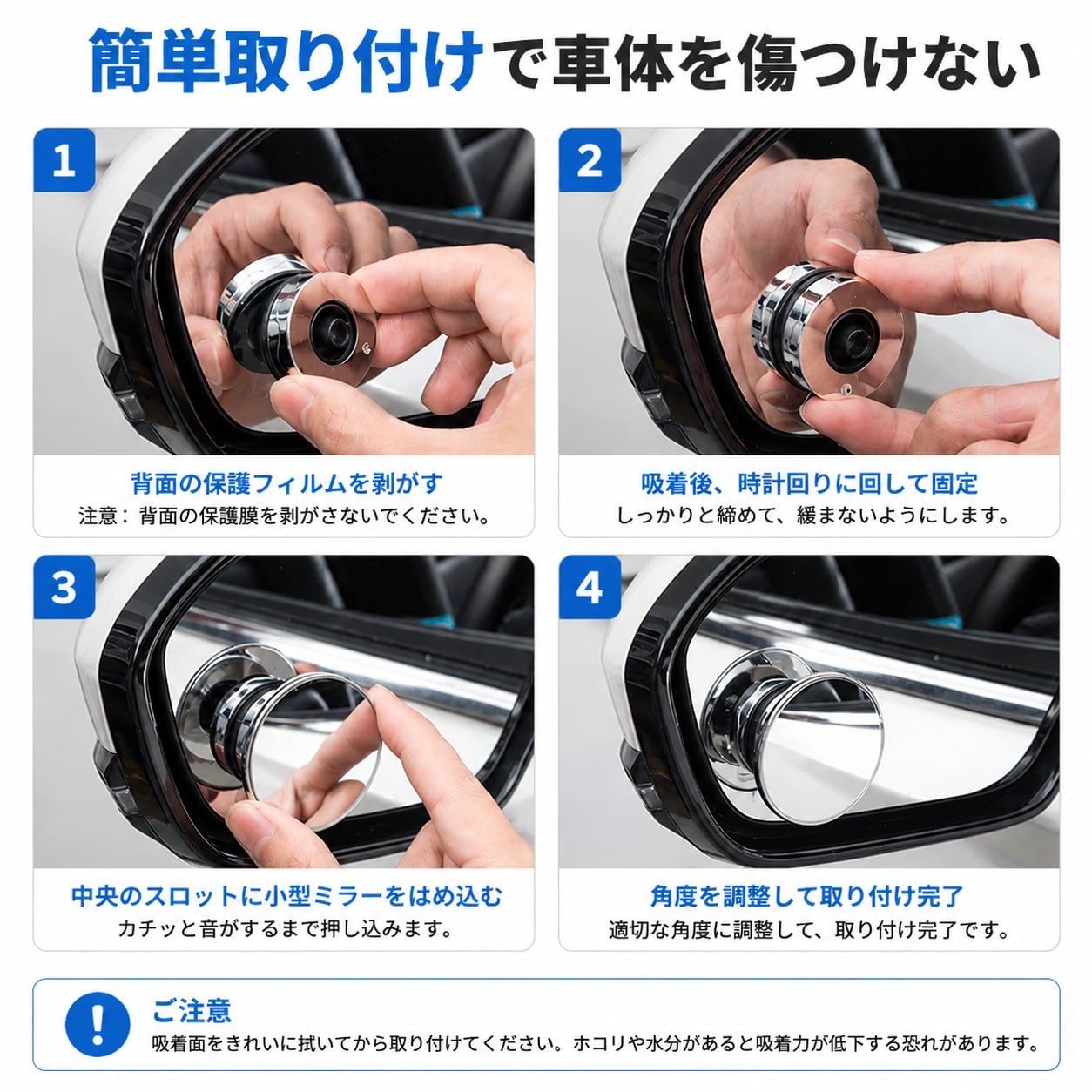 簡単取り付けで車体を傷つけない

1

背面の保護フィルムを剥がす
注意：背面の保護膜を剥がさないでください。

2

吸着後、時計回りに回して固定
しっかりと締めて、緩まないようにします。

3

中央のスロットに小型ミラーをはめ込む
カチッと音がするまで押し込みます。

4

角度を調整して取り付け完了
適切な角度に調整して、取り付け完了です。

!

ご注意
吸着面をきれいに拭いてから取り付けてください。ホコリや水分があると吸着力が低下する恐れがあります。