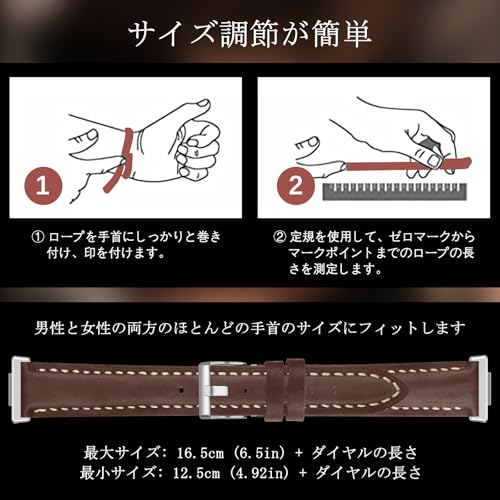 サイズ調節が簡単

1

2

① ロープを手首にしっかりと巻き付け、印を付けます。

② 定規を使用して、ゼロマークからマークポイントまでのロープの長さを測定します。

男性と女性の両方のほとんどの手首のサイズにフィットします

最大サイズ: 16.5cm (6.5in) + ダイヤルの長さ
最小サイズ: 12.5cm (4.92in) + ダイヤルの長さ