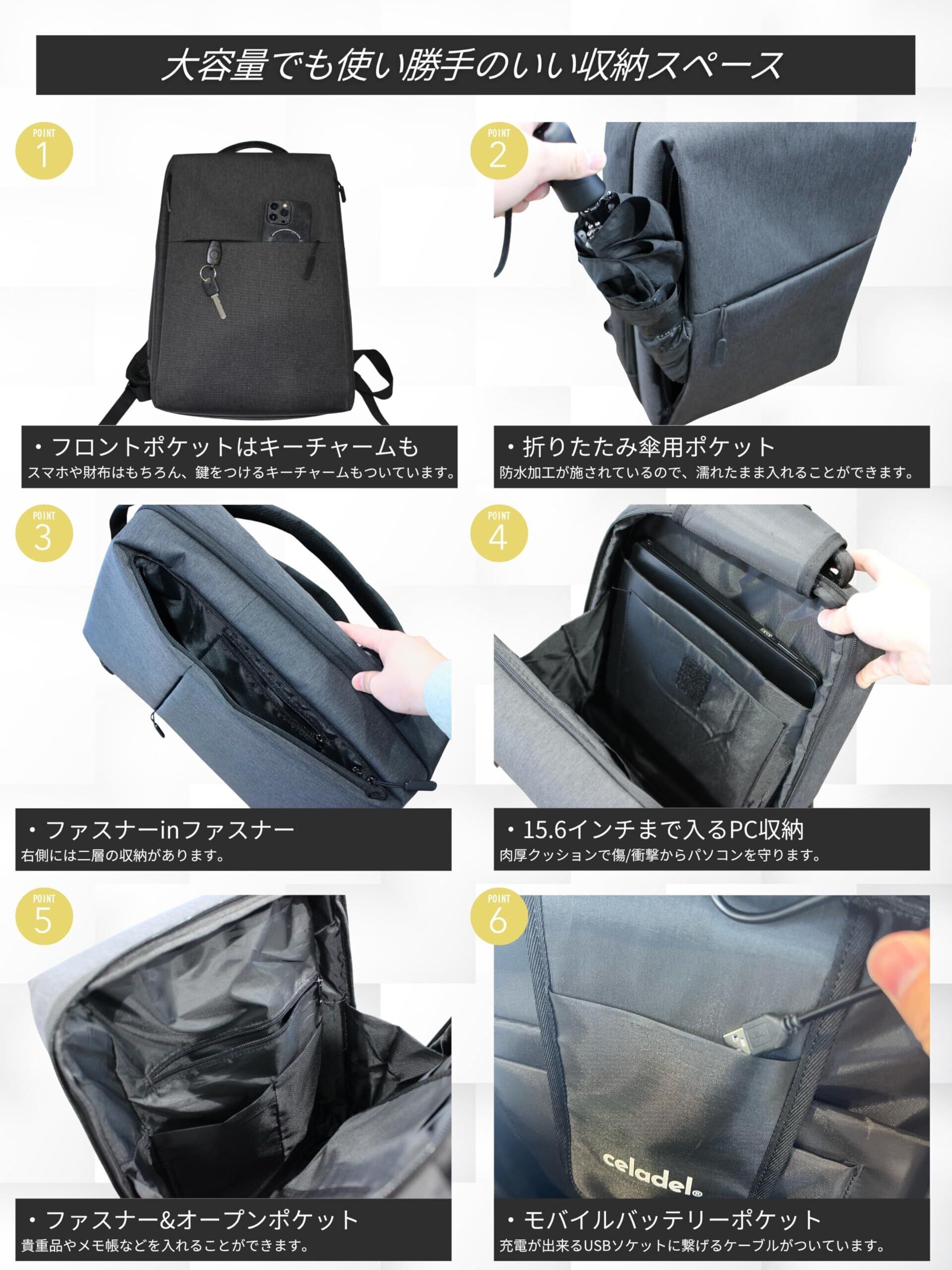 大容量でも使い勝手のいい収納スペース

POINT
1

・フロントポケットはキーチャームも
スマホや財布はもちろん、鍵をつけるキーチャームもついています。

POINT
2

・折りたたみ傘用ポケット
防水加工が施されているので、濡れたまま入れることができます。

POINT
3

・ファスナーinファスナー
右側には二層の収納があります。

POINT
4

・15.6インチまで入るPC収納
肉厚クッションで傷/衝撃からパソコンを守ります。

POINT
5

・ファスナー&オープンポケット
貴重品やメモ帳などを入れることができます。

POINT
6

celadel®

・モバイルバッテリーポケット
充電が出来るUSBソケットに繋げるケーブルがついています。