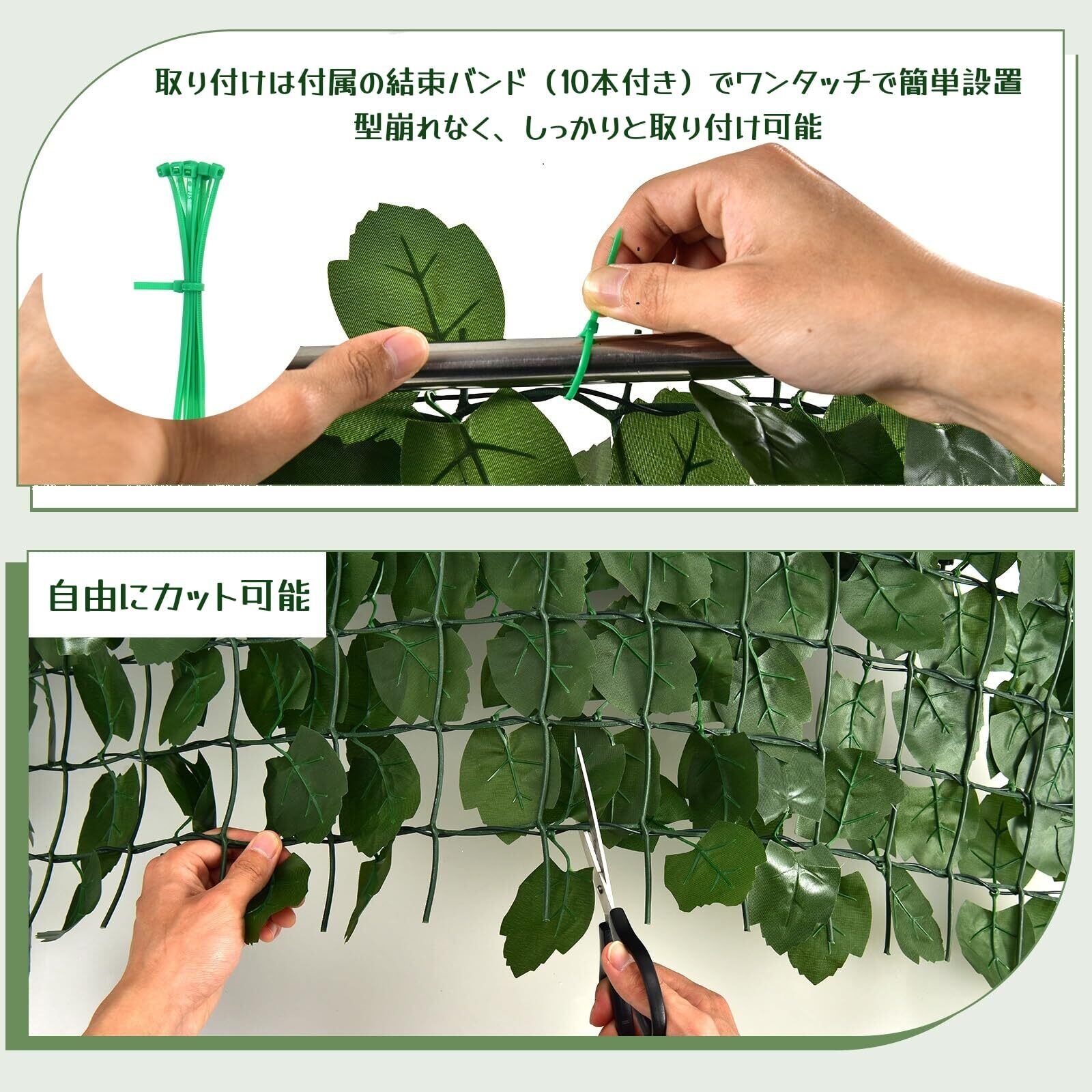 取り付けは付属の結束バンド（10本付き）でワンタッチで簡単設置
型崩れなく、しっかりと取り付け可能

自由にカット可能