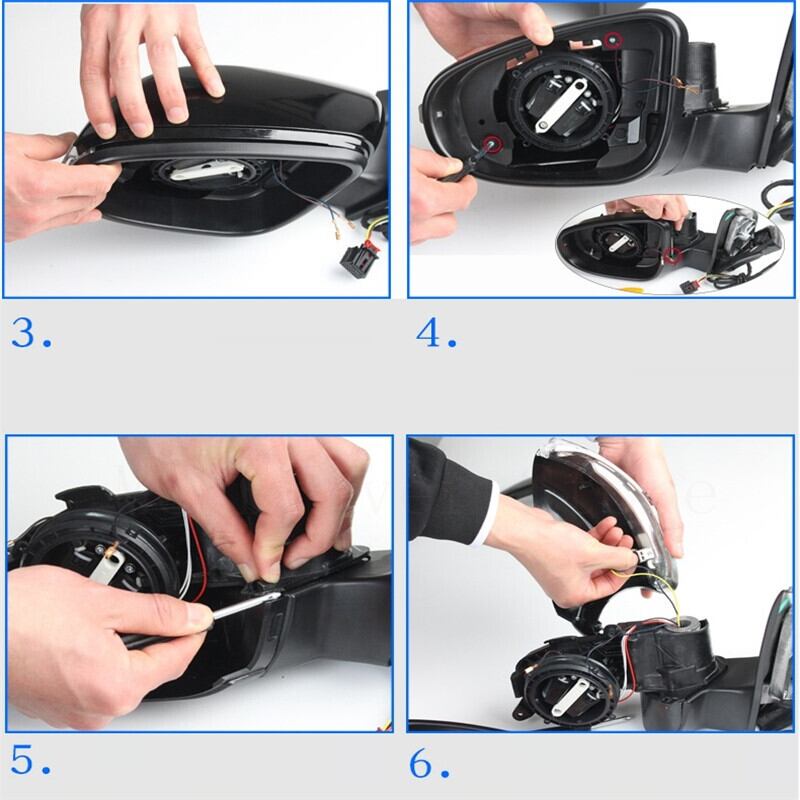 3.

4.

5.

6.