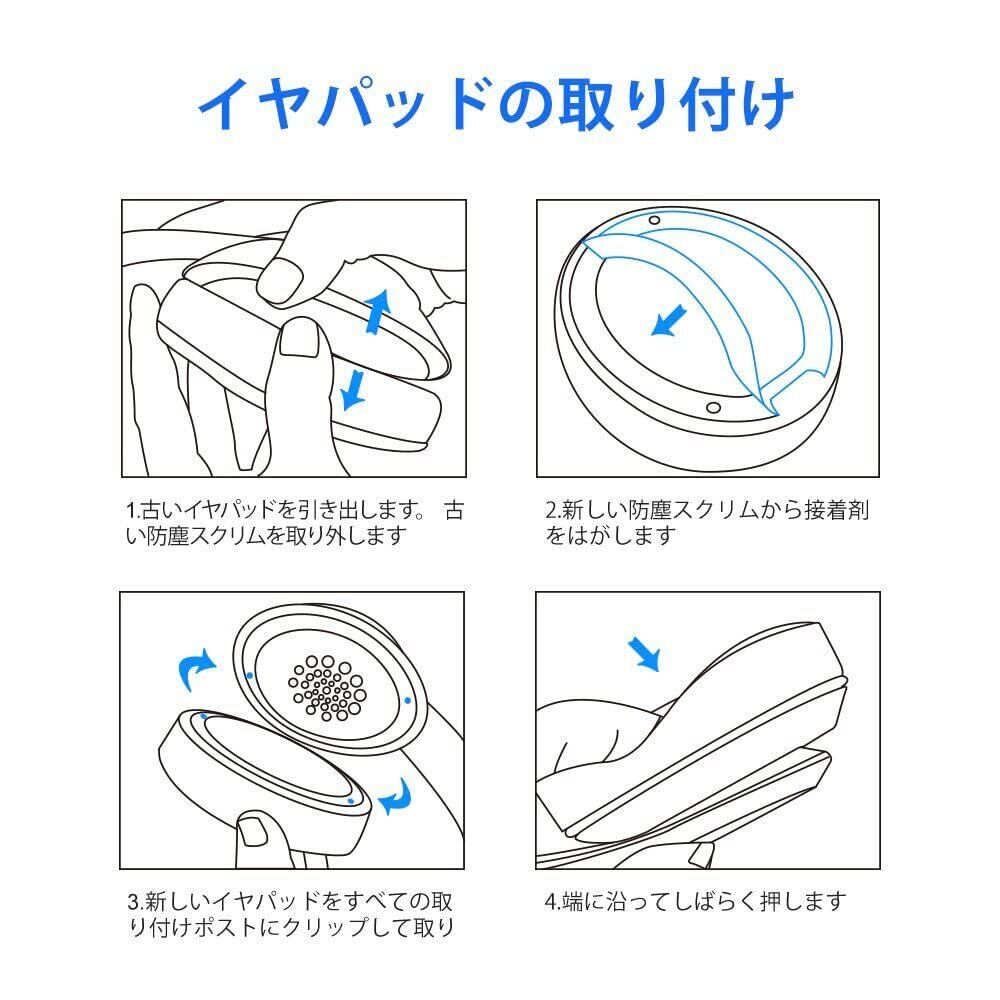 イヤパッドの取り付け

1.古いイヤパッドを引き出します。 古い防塵スクリムを取り外します

2.新しい防塵スクリムから接着剤をはがします

3.新しいイヤパッドをすべての取り付けポストにクリップして取り

4.端に沿ってしばらく押します