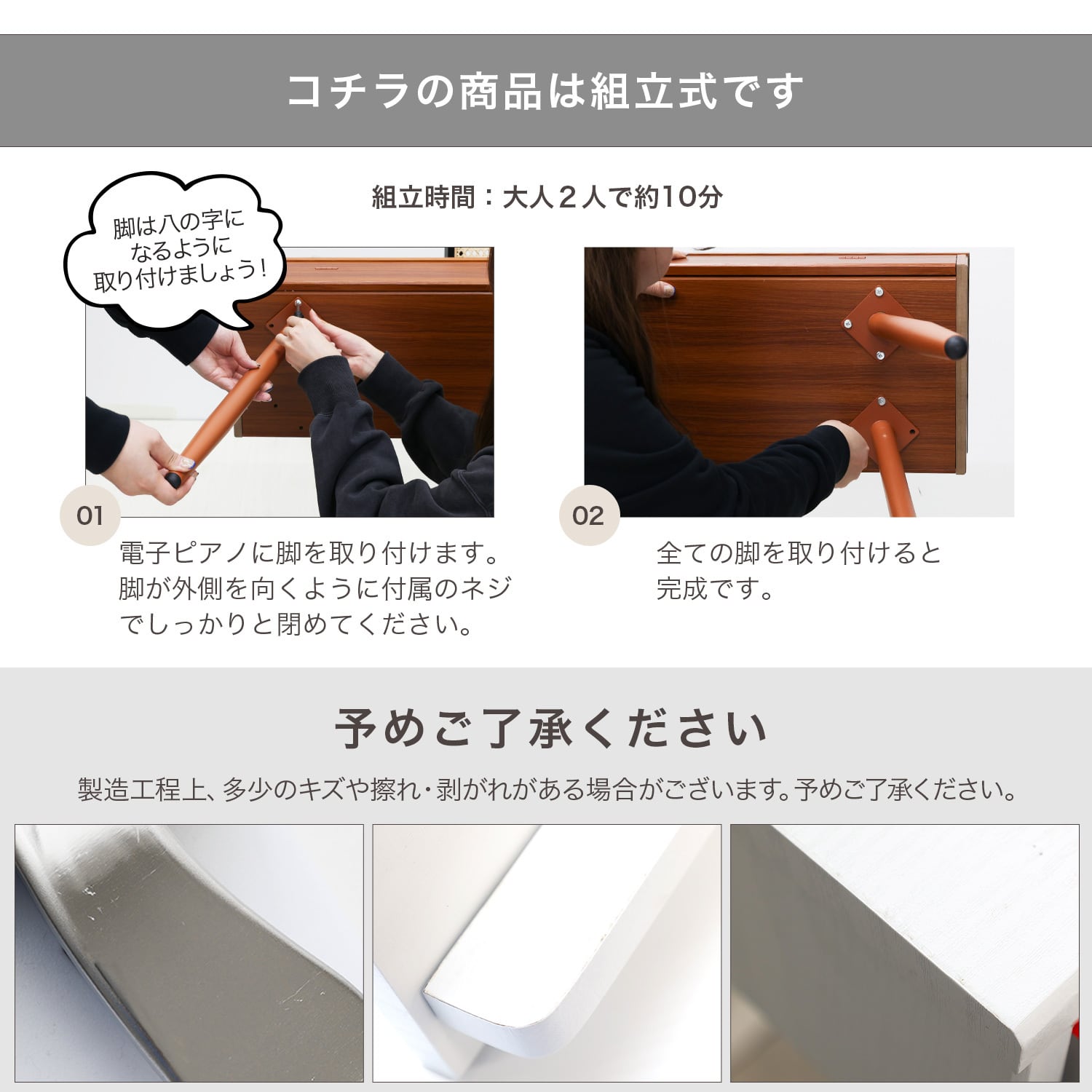 コチラの商品は組立式です

組立時間：大人２人で約10分

脚は八の字になるように取り付けましょう！

01
電子ピアノに脚を取り付けます。脚が外側を向くように付属のネジでしっかりと閉めてください。

02
全ての脚を取り付けると完成です。

予めご了承ください

製造工程上、多少のキズや擦れ・剥がれがある場合がございます。予めご了承ください。