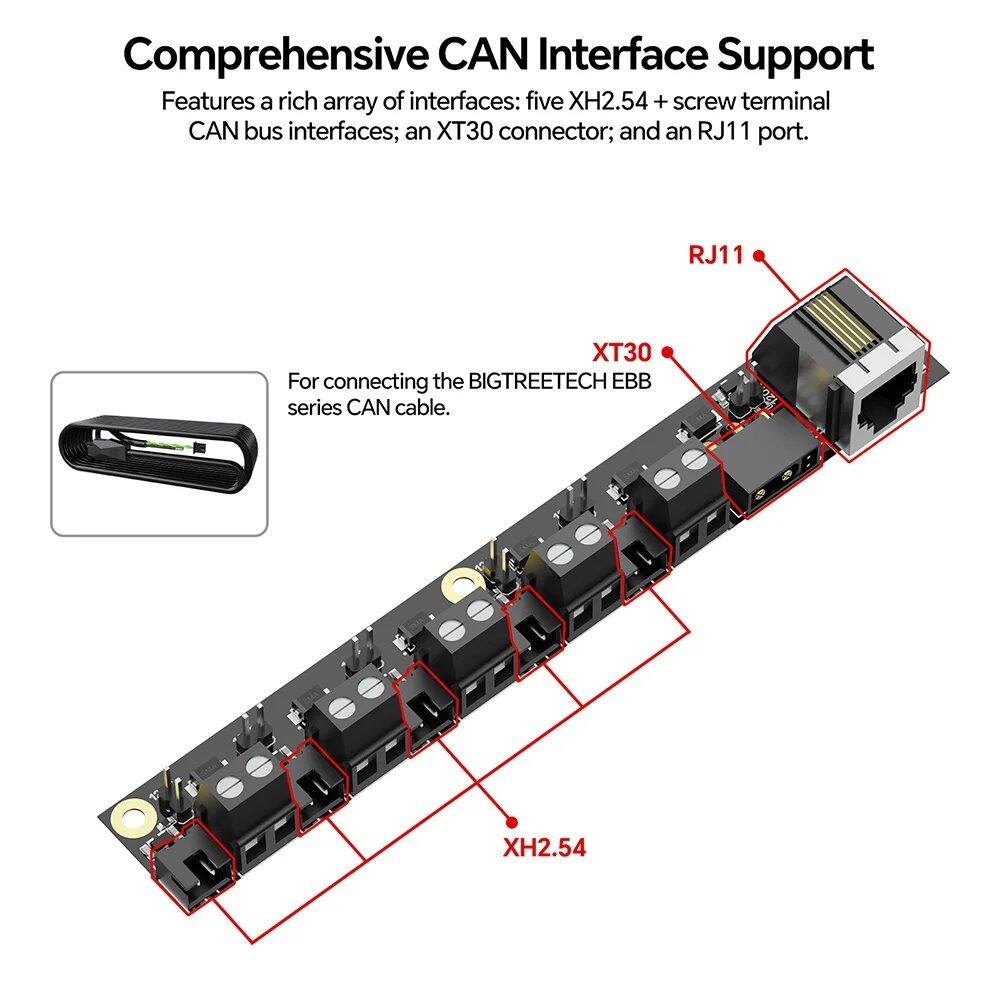 Comprehensive CAN Interface Support

Features a rich array of interfaces: five XH2.54 + screw terminal CAN bus interfaces; an XT30 connector; and an RJ11 port.

RJ11

XT30

For connecting the BIGTREETECH EBB series CAN cable.

XH2.54