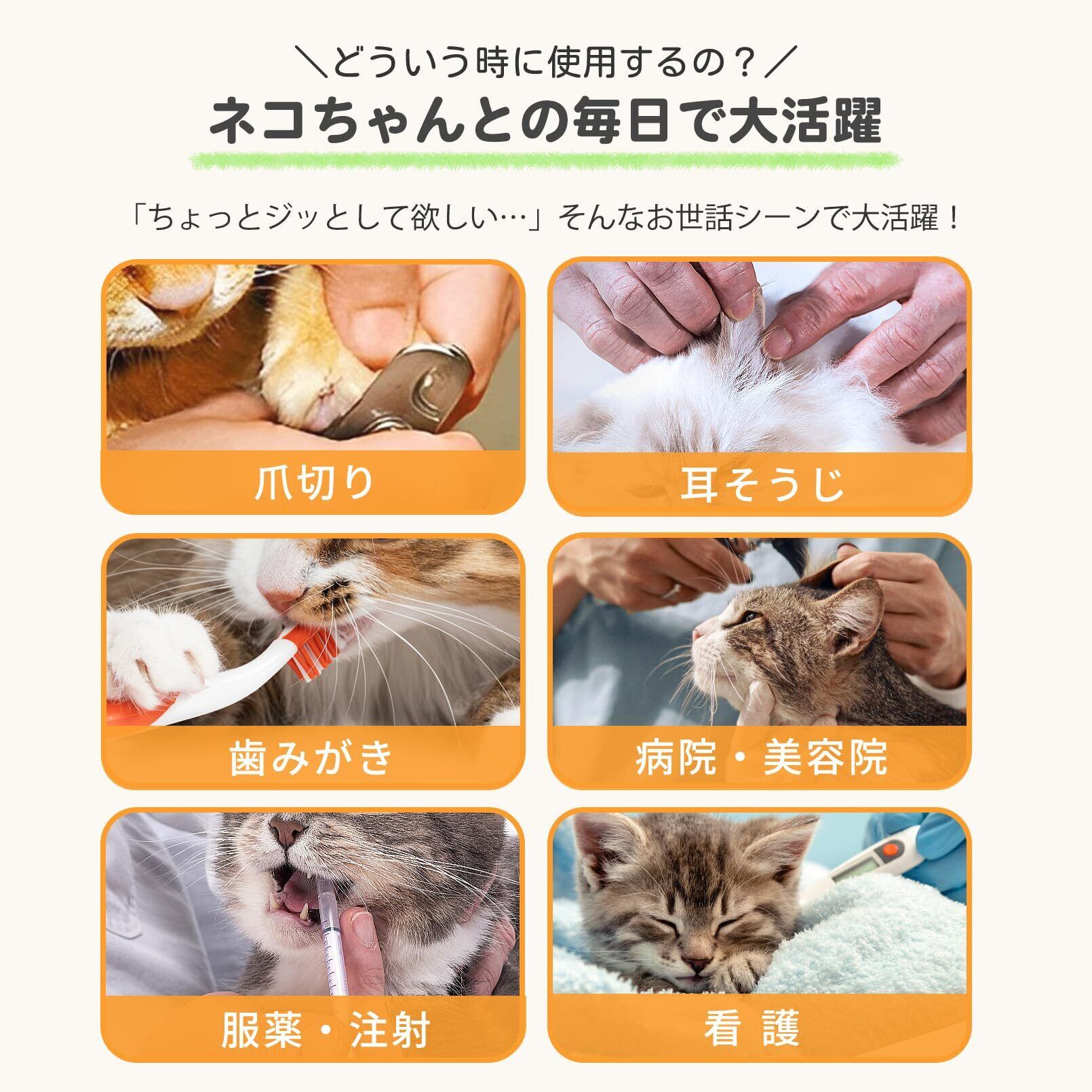 ＼どういう時に使用するの？／

ネコちゃんとの毎日で大活躍

「ちょっとジッとして欲しい…」そんなお世話シーンで大活躍！

爪切り

耳そうじ

歯みがき

病院・美容院

服薬・注射

看 護