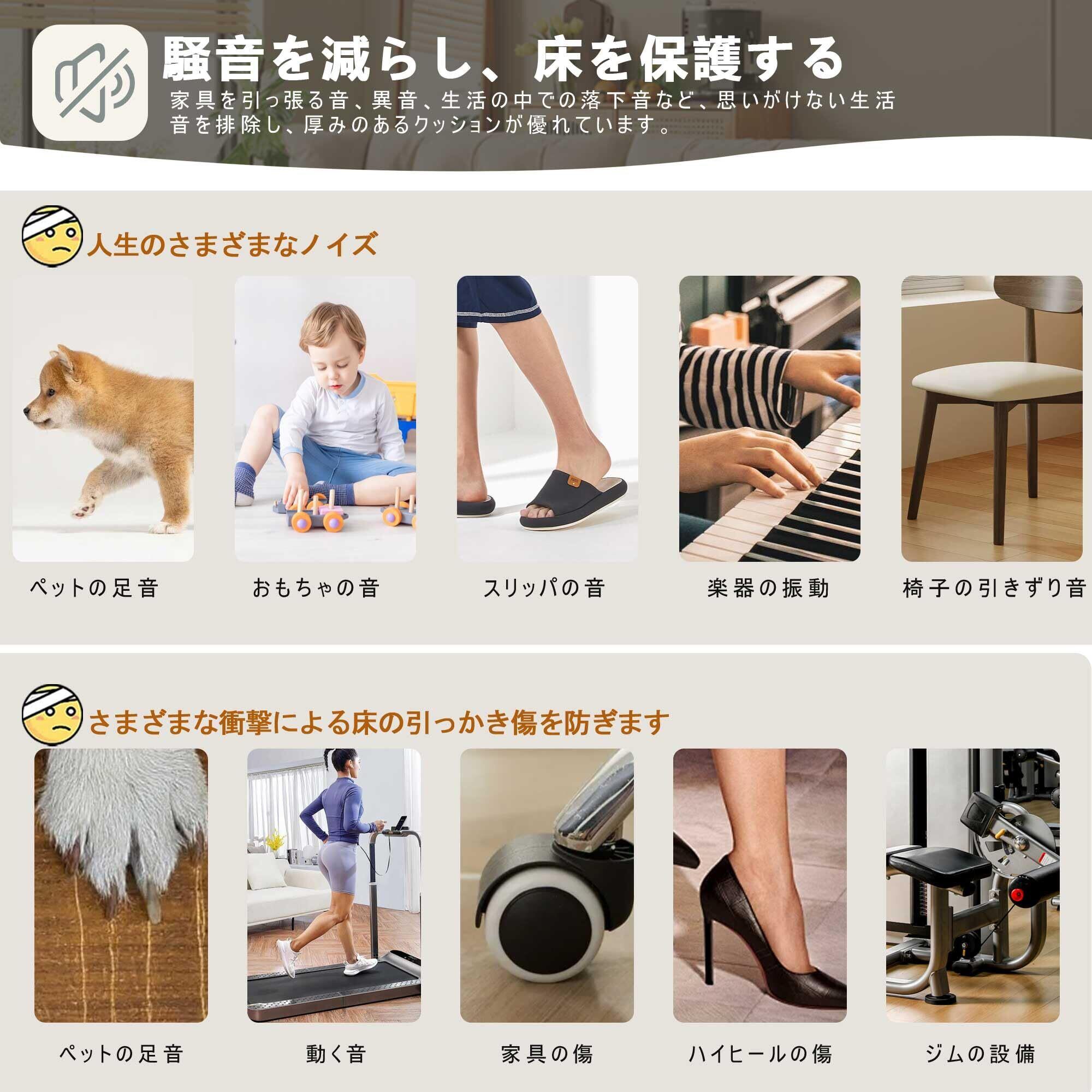 騒音を減らし、床を保護する

家具を引っ張る音、異音、生活の中での落下音など、思いがけない生活音を排除し、厚みのあるクッションが優れています。

人生のさまざまなノイズ

ペットの足音

おもちゃの音

スリッパの音

楽器の振動

椅子の引きずり音

さまざまな衝撃による床の引っかき傷を防ぎます

ペットの足音

動く音

家具の傷

ハイヒールの傷

ジムの設備