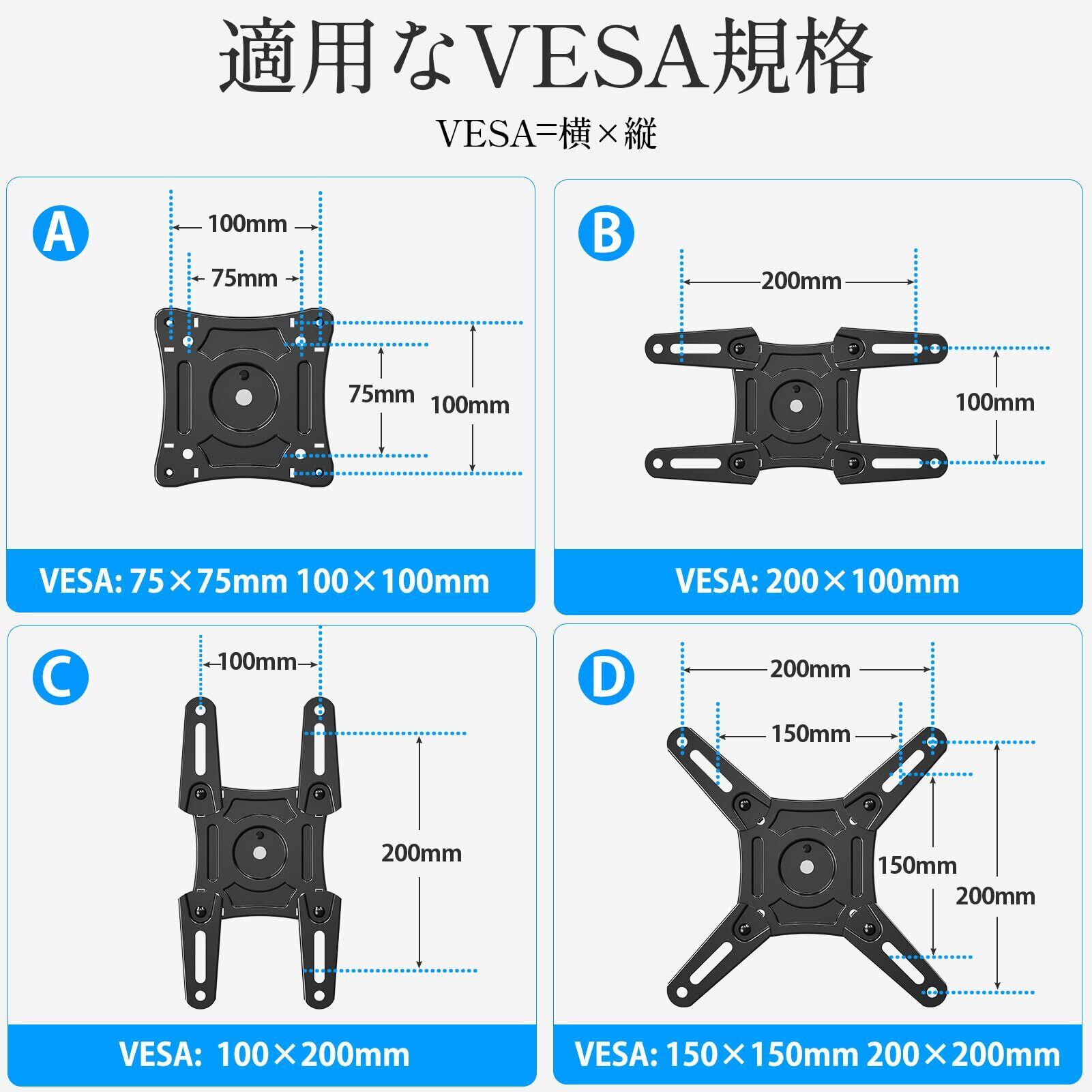 適用なVESA規格

VESA=横×縦

A

100mm

75mm

75mm

100mm

VESA: 75×75mm 100×100mm

B

200mm

100mm

VESA: 200×100mm

C

100mm

200mm

VESA: 100×200mm

D

200mm

150mm

150mm

200mm

VESA: 150×150mm 200×200mm