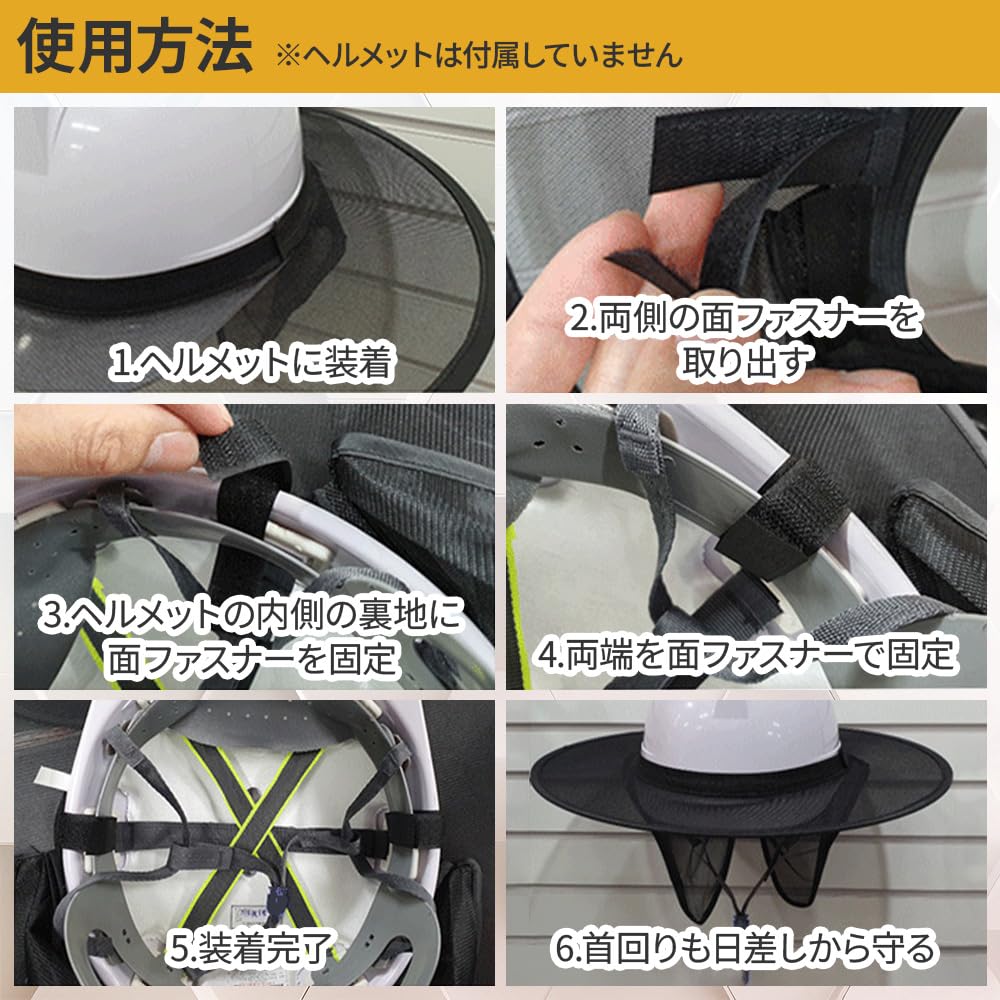 使用方法 ※ヘルメットは付属していません

1.ヘルメットに装着

2.両側の面ファスナーを取り出す

3.ヘルメットの内側の裏地に面ファスナーを固定

4.両端を面ファスナーで固定

5.装着完了

6.首回りも日差しから守る