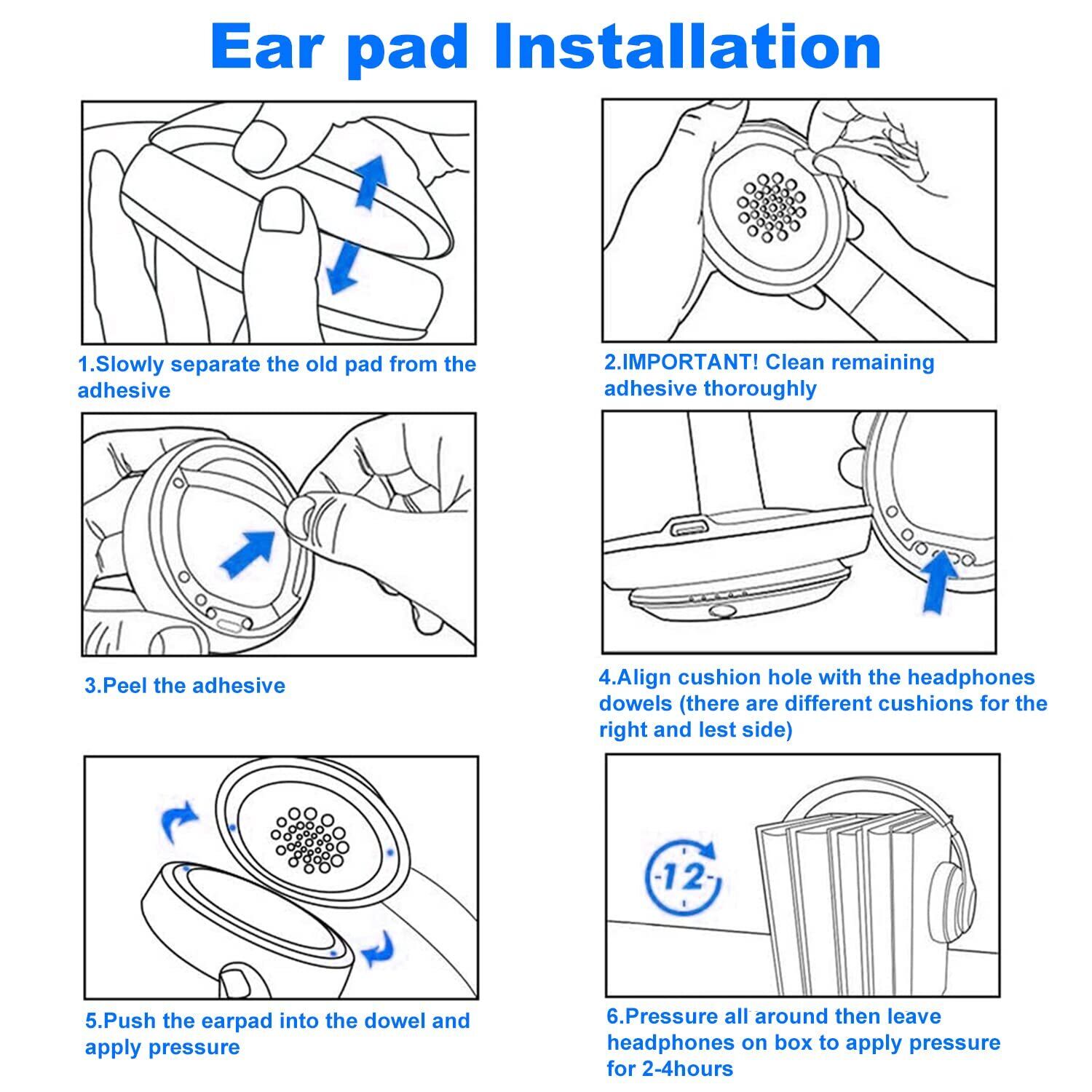 Ear pad Installation

1.Slowly separate the old pad from the adhesive

2.IMPORTANT! Clean remaining adhesive thoroughly

3.Peel the adhesive

4.Align cushion hole with the headphones dowels (there are different cushions for the right and lest side)

5.Push the earpad into the dowel and apply pressure

12

6.Pressure all around then leave headphones on box to apply pressure for 2-4hours