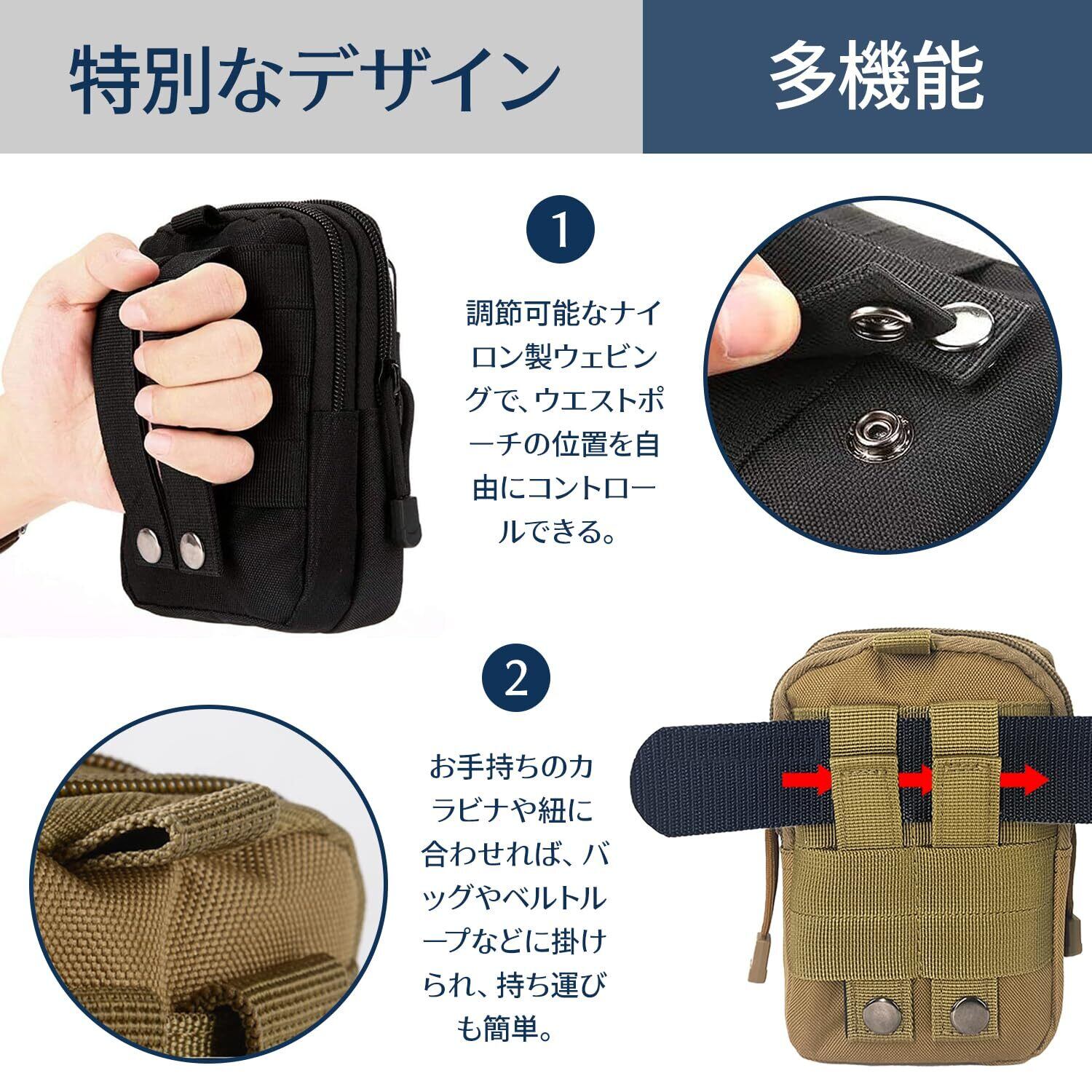 特別なデザイン

多機能

1

調節可能なナイロン製ウェビングで、ウエストポーチの位置を自由にコントロールできる。

2

お手持ちのカラビナや紐に合わせれば、バッグやベルトループなどに掛けられ、持ち運びも簡単。