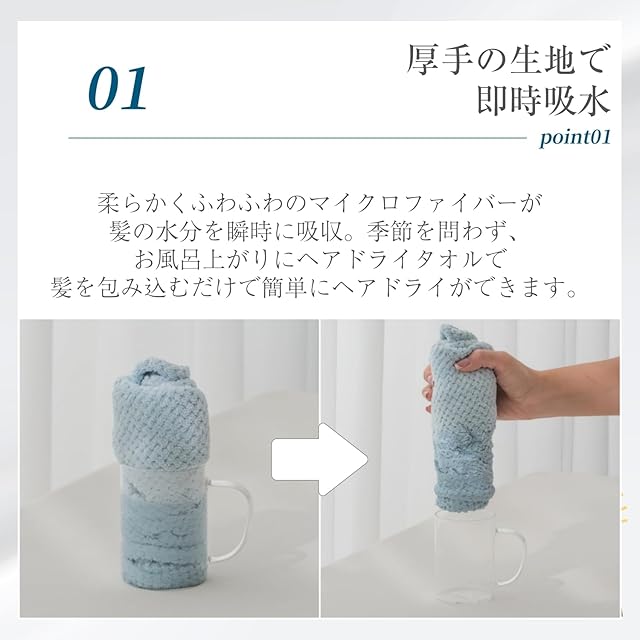 01

厚手の生地で
即時吸水

point01

柔らかくふわふわのマイクロファイバーが
髪の水分を瞬時に吸収。季節を問わず、
お風呂上がりにヘアドライタオルで
髪を包み込むだけで簡単にヘアドライができます。