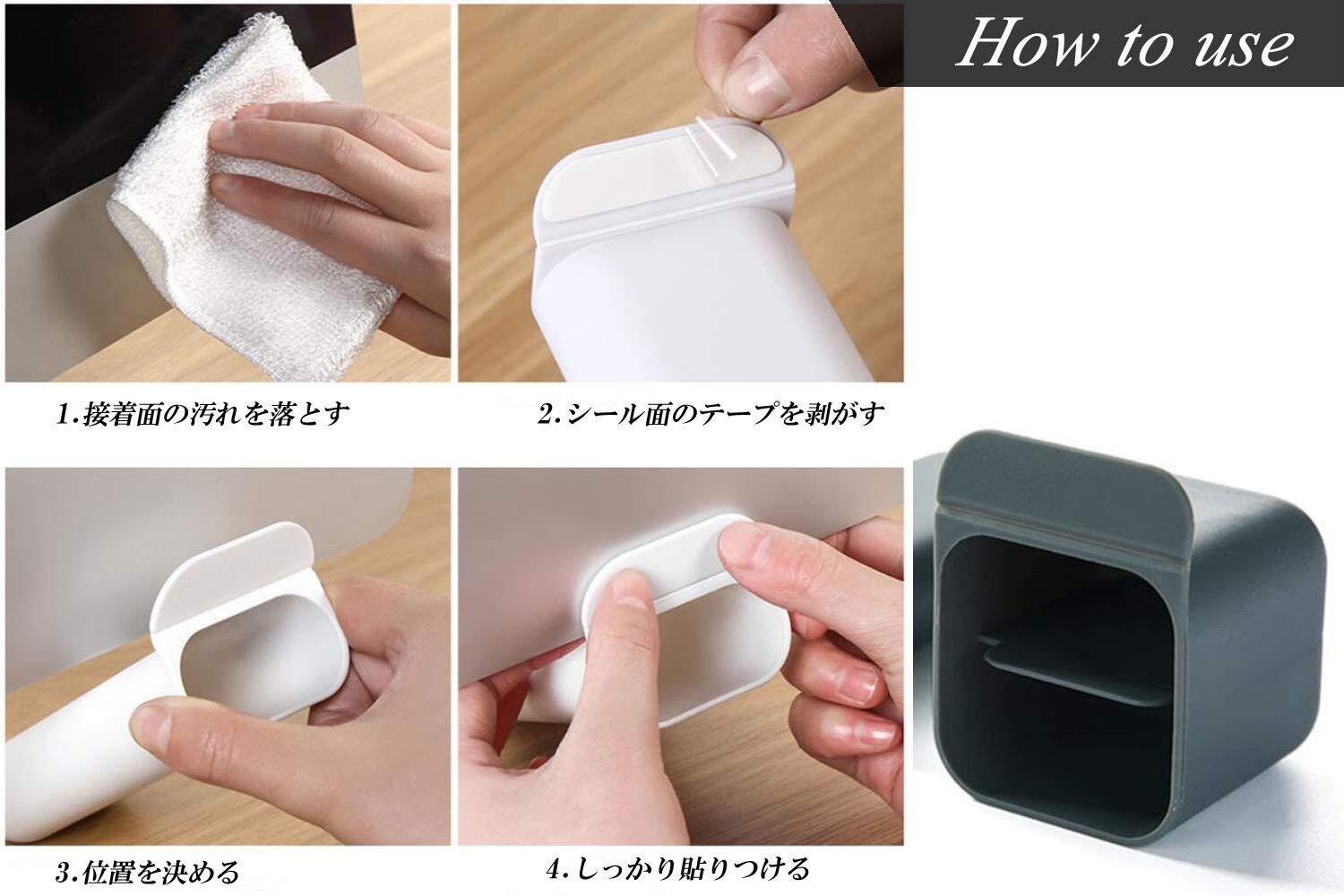 How to use

1.接着面の汚れを落とす

2.シール面のテープを剥がす

3.位置を決める

4.しっかり貼りつける