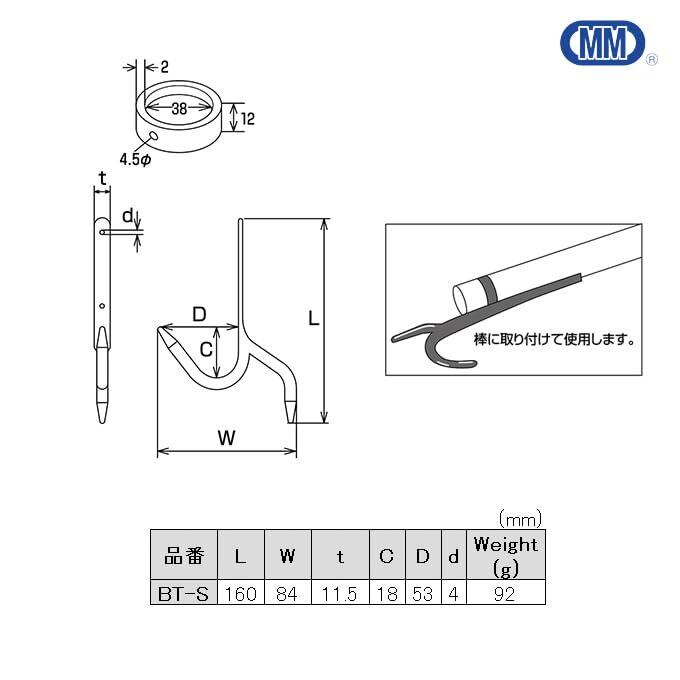 MM ®

2
38
12
4.5φ

t
d
D
C
L
W

棒に取り付けて使用します。

(mm)

| 品番 | L | W | t | C | D | d | Weight (g) |
|---|---|---|---|---|---|---|---|
| BT-S | 160 | 84 | 11.5 | 18 | 53 | 4 | 92 |