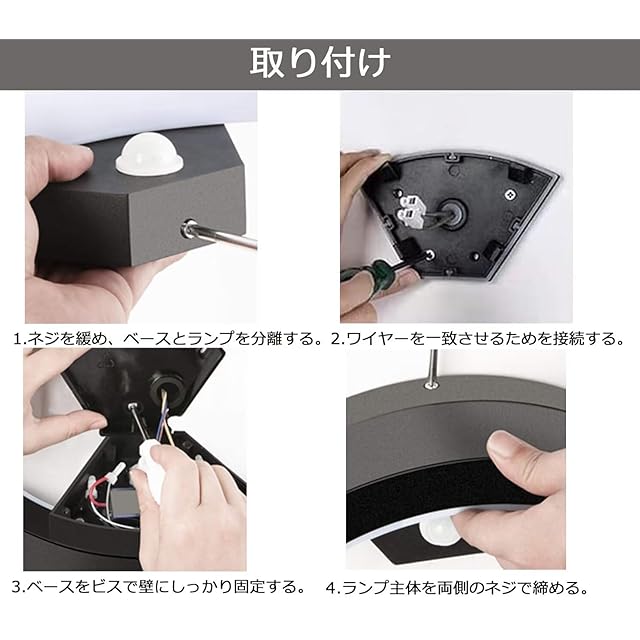 取り付け

1.ネジを緩め、ベースとランプを分離する。

2.ワイヤーを一致させるためを接続する。

3.ベースをビスで壁にしっかり固定する。

4.ランプ主体を両側のネジで締める。