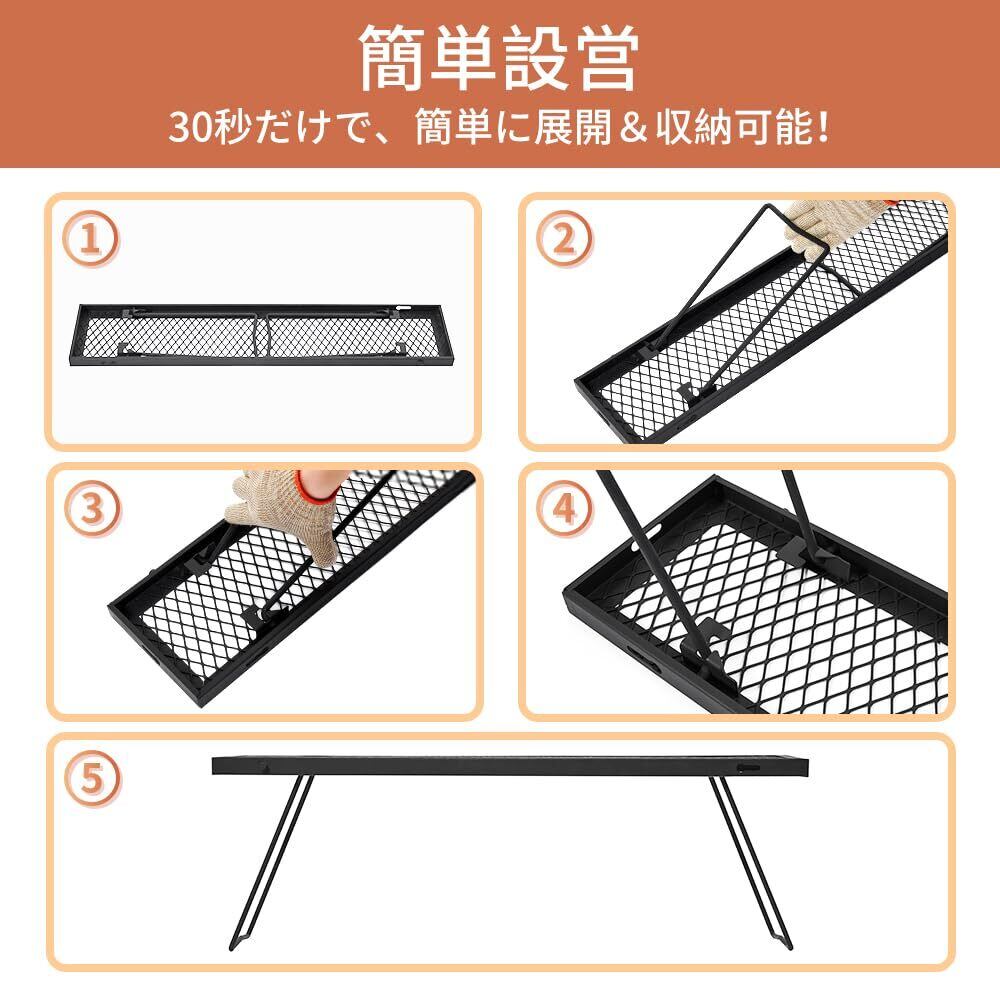 簡単設営

30秒だけで、簡単に展開＆収納可能！

①

②

③

④

⑤