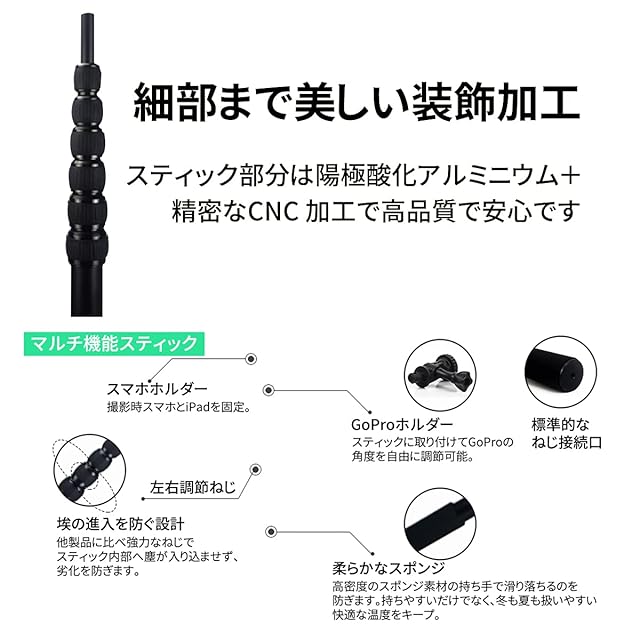 細部まで美しい装飾加工

スティック部分は陽極酸化アルミニウム＋精密なCNC 加工で高品質で安心です

マルチ機能スティック

スマホホルダー
撮影時スマホとiPadを固定。

GoProホルダー
スティックに取り付けてGoProの角度を自由に調節可能。

標準的なねじ接続口

左右調節ねじ

埃の進入を防ぐ設計
他製品に比べ強力なねじでスティック内部へ塵が入り込ませず、劣化を防ぎます。

柔らかなスポンジ
高密度のスポンジ素材の持ち手で滑り落ちるのを防ぎます。持ちやすいだけでなく、冬も夏も扱いやすい快適な温度をキープ。