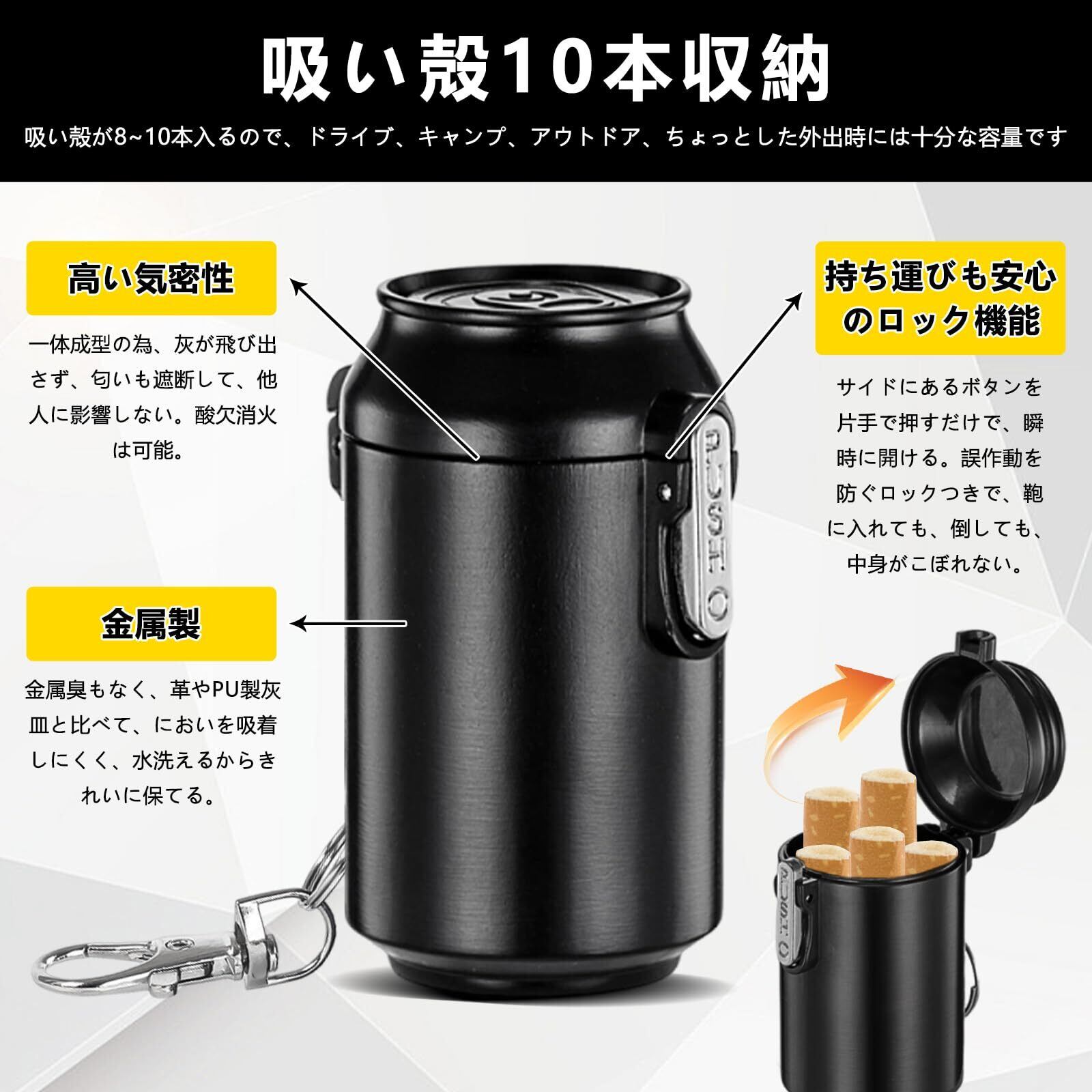 吸い殻10本収納

吸い殻が8~10本入るので、ドライブ、キャンプ、アウトドア、ちょっとした外出時には十分な容量です

高い気密性

一体成型の為、灰が飛び出さず、匂いも遮断して、他人に影響しない。酸欠消火は可能。

金属製

金属臭もなく、革やPU製灰皿と比べて、においを吸着しにくく、水洗えるからきれいに保てる。

持ち運びも安心のロック機能

サイドにあるボタンを片手で押すだけで、瞬時に開ける。誤作動を防ぐロックつきで、鞄に入れても、倒しても、中身がこぼれない。

PUSH

PUSH