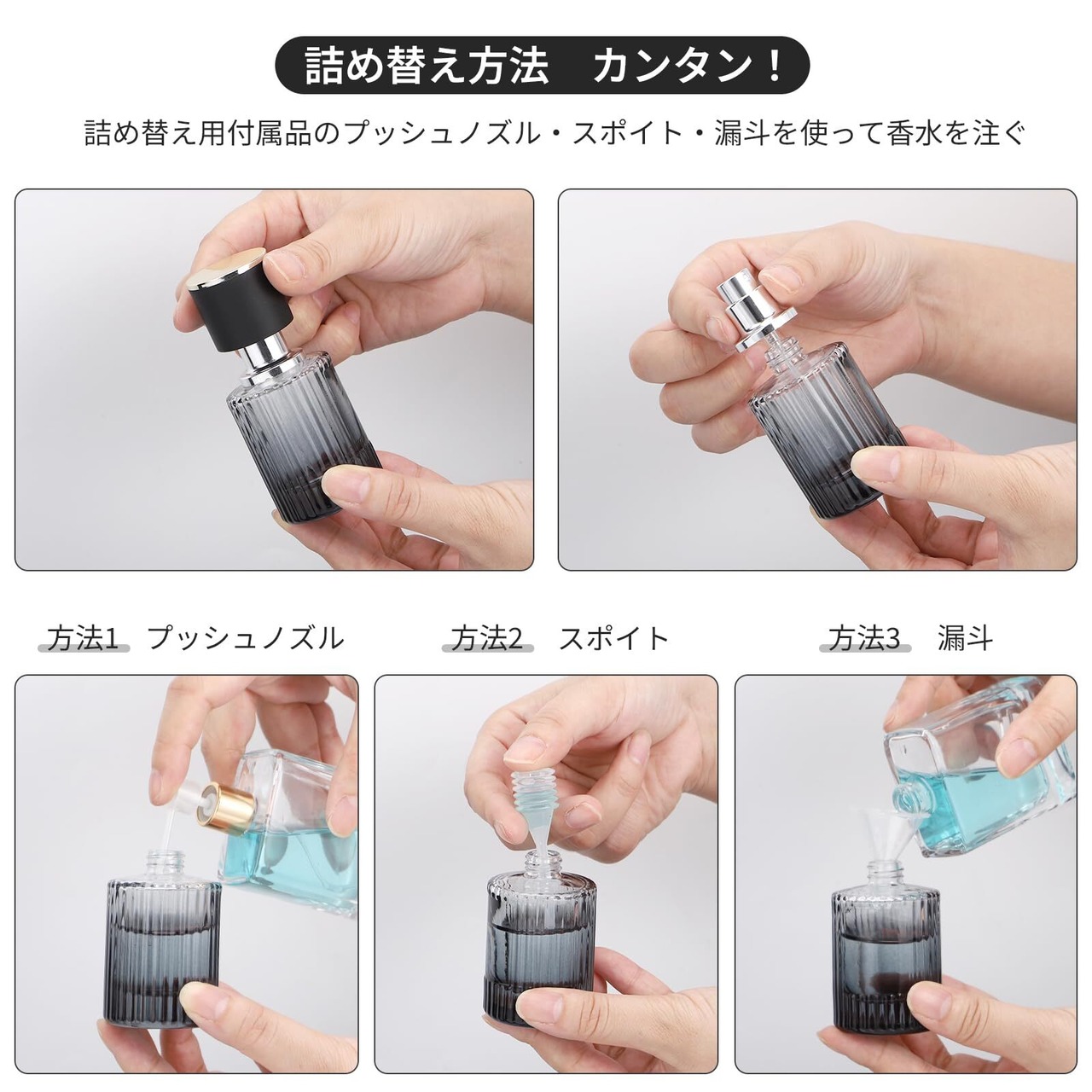 詰め替え方法　カンタン！

詰め替え用付属品のプッシュノズル・スポイト・漏斗を使って香水を注ぐ

方法1　プッシュノズル

方法2　スポイト

方法3　漏斗