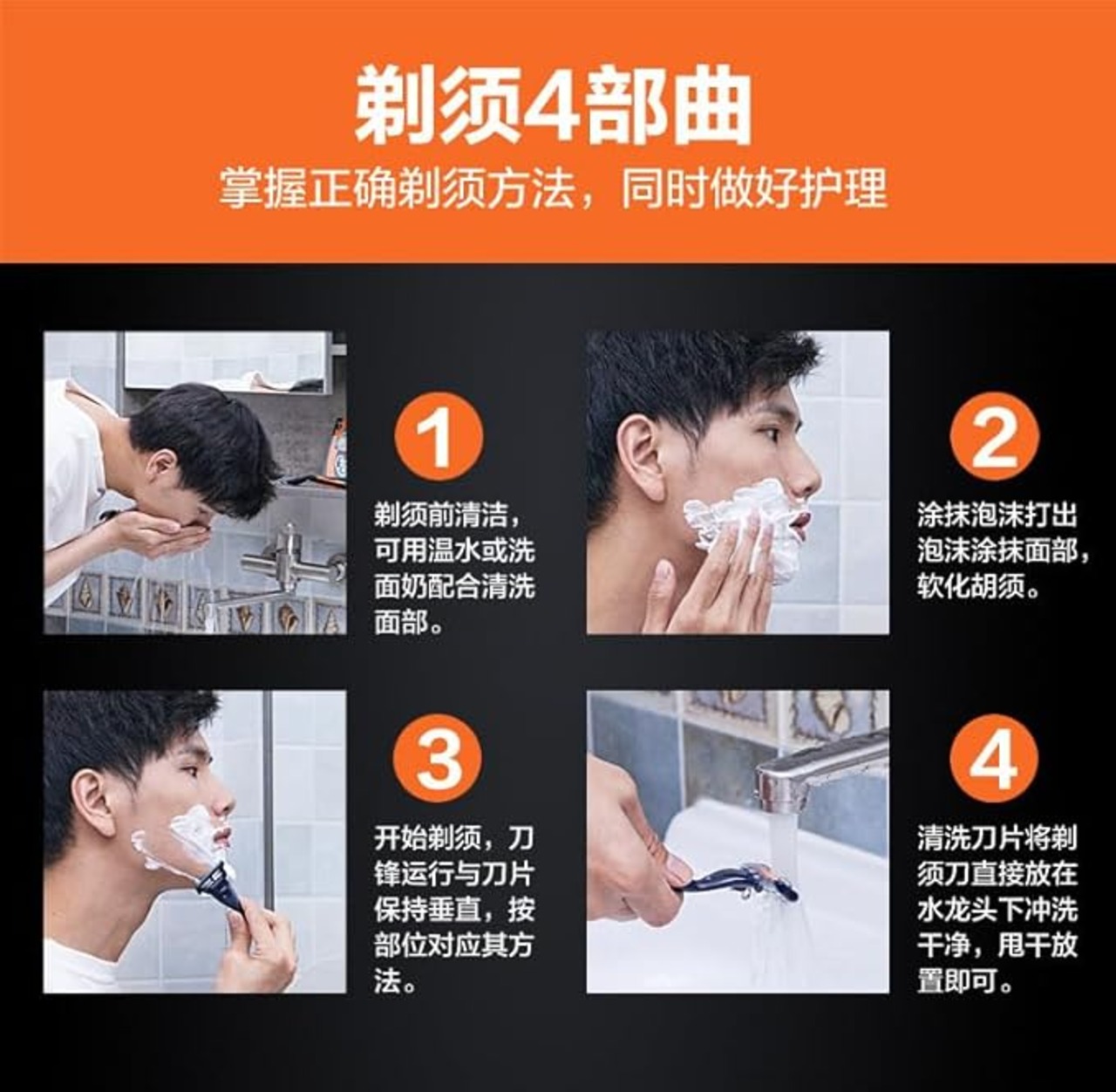 剃须4部曲

掌握正确剃须方法，同时做好护理

1

剃须前清洁，可用温水或洗面奶配合清洗面部。

2

涂抹泡沫打出泡沫涂抹面部，软化胡须。

3

开始剃须，刀锋运行与刀片保持垂直，按部位对应其方法。

4

清洗刀片将剃须刀直接放在水龙头下冲洗干净，甩干放置即可。