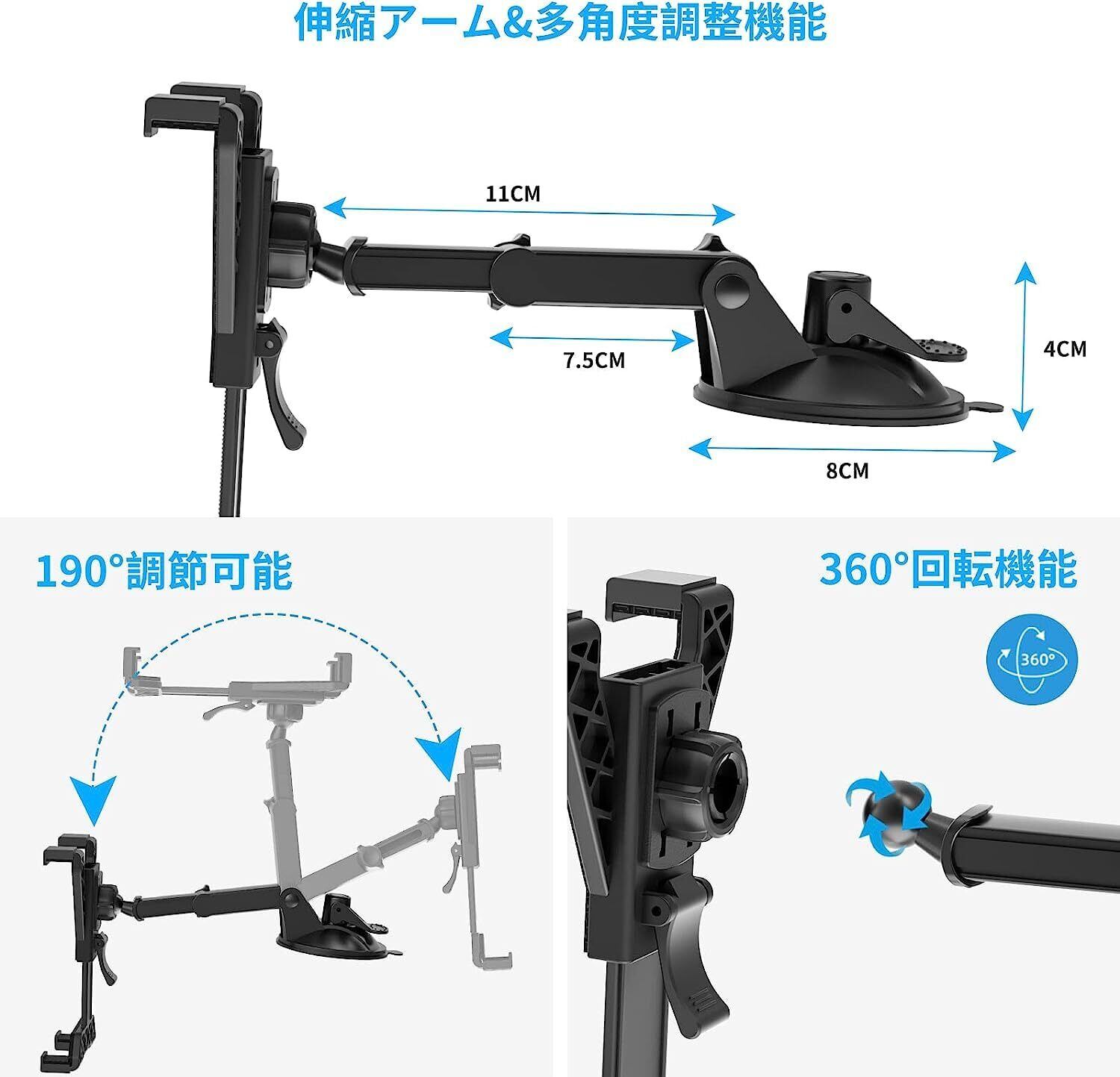 伸縮アーム&多角度調整機能

11CM

7.5CM

4CM

8CM

190°調節可能

360°回転機能

360°