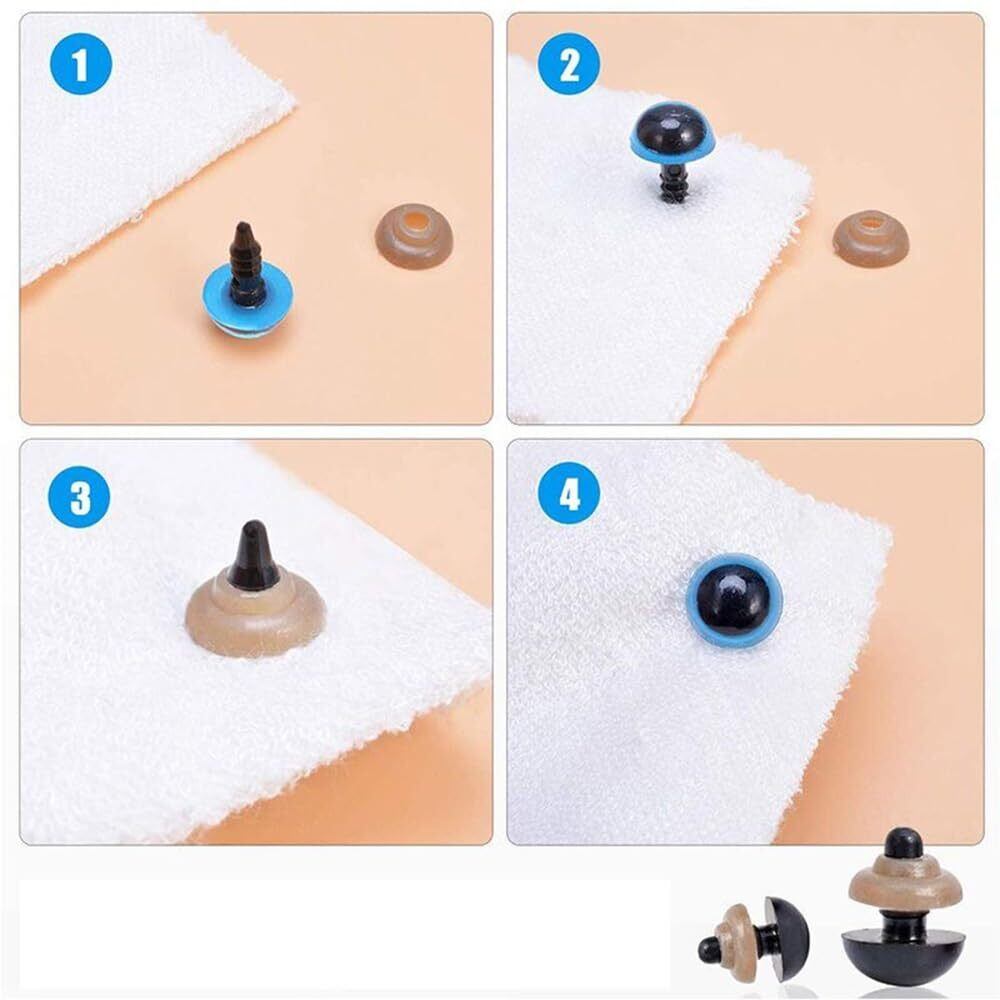 1

2

3

4