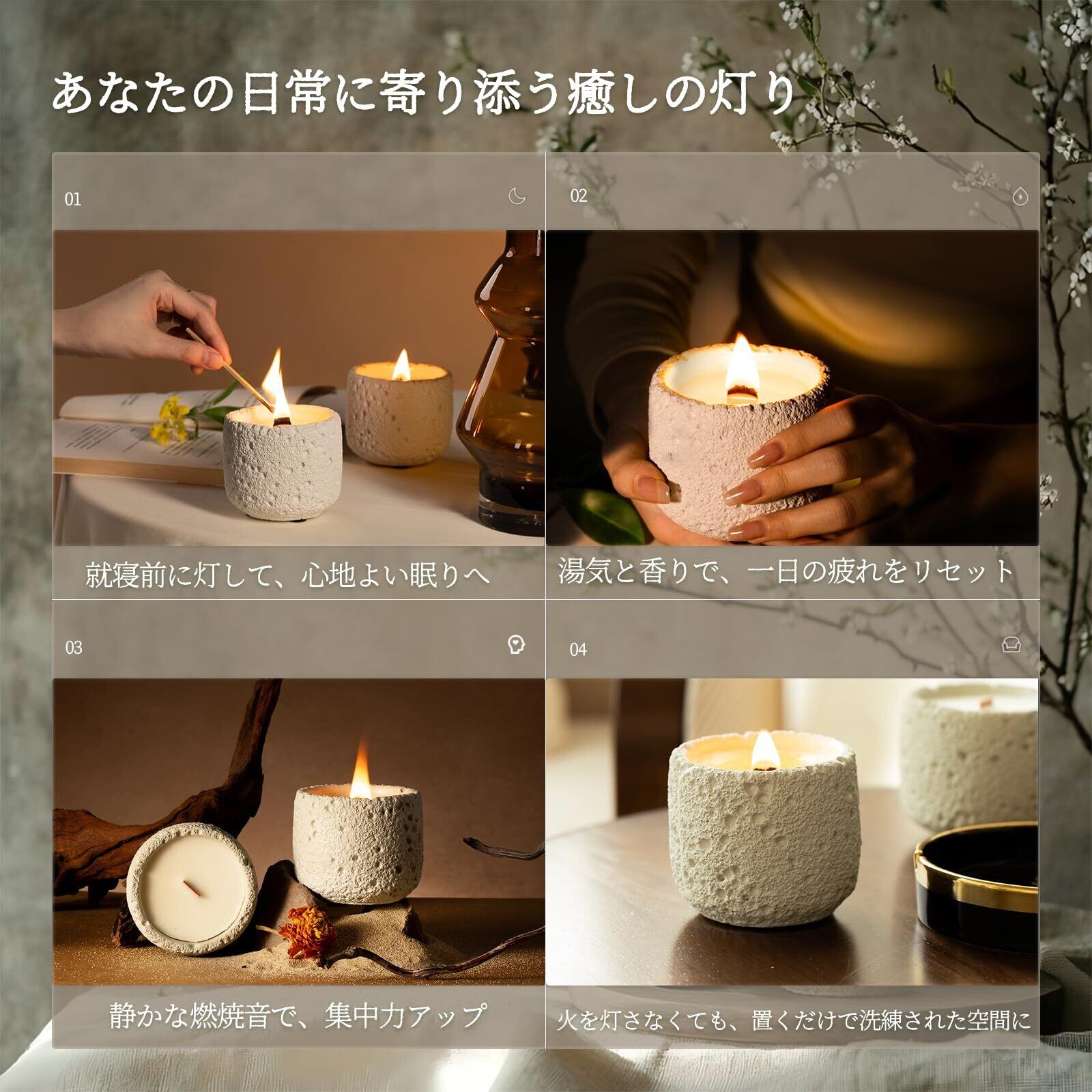 あなたの日常に寄り添う癒しの灯り

01

就寝前に灯して、心地よい眠りへ

02

湯気と香りで、一日の疲れをリセット

03

静かな燃焼音で、集中力アップ

04

火を灯さなくても、置くだけで洗練された空間に