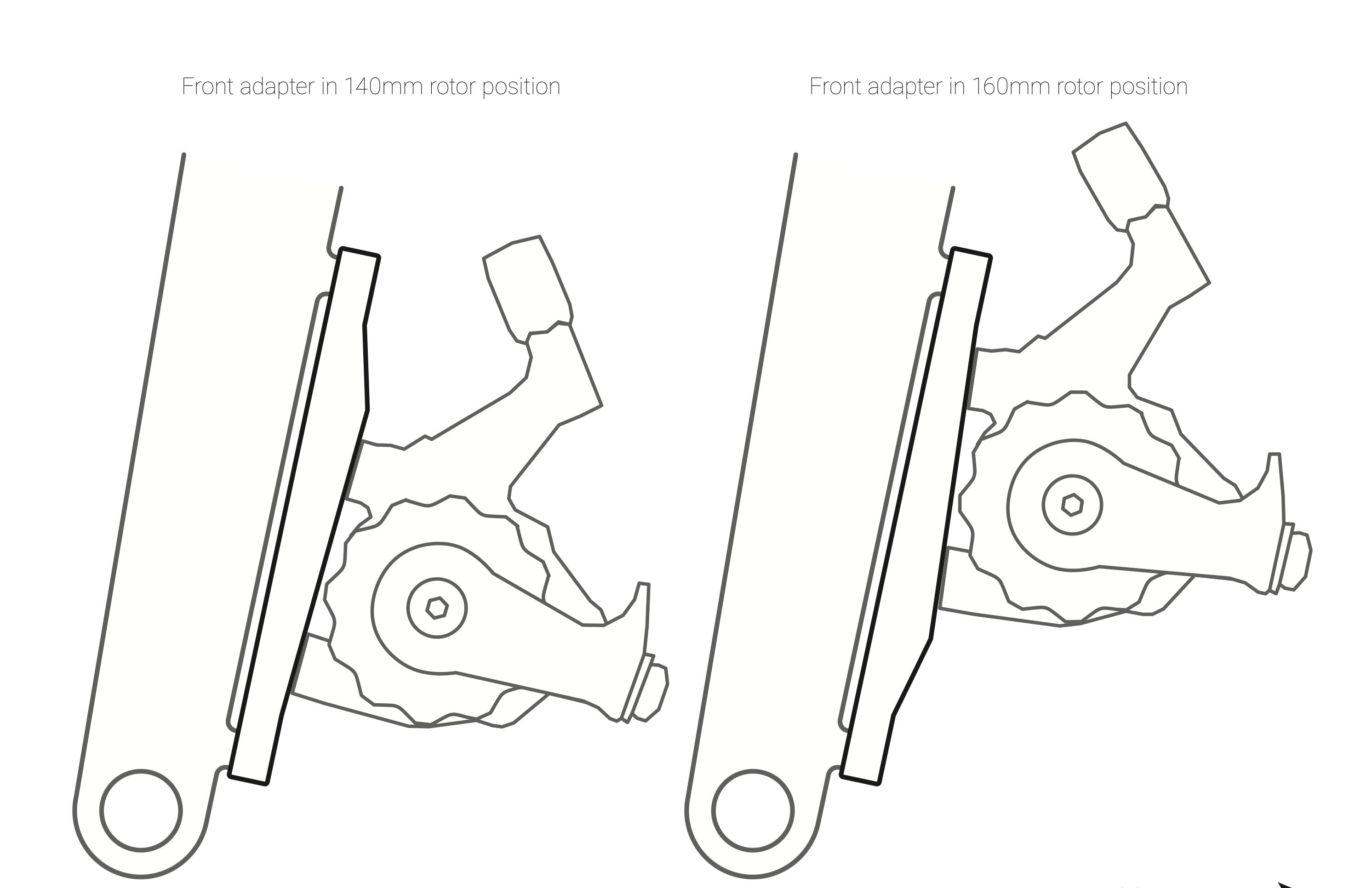 Front adapter in 140mm rotor position

Front adapter in 160mm rotor position