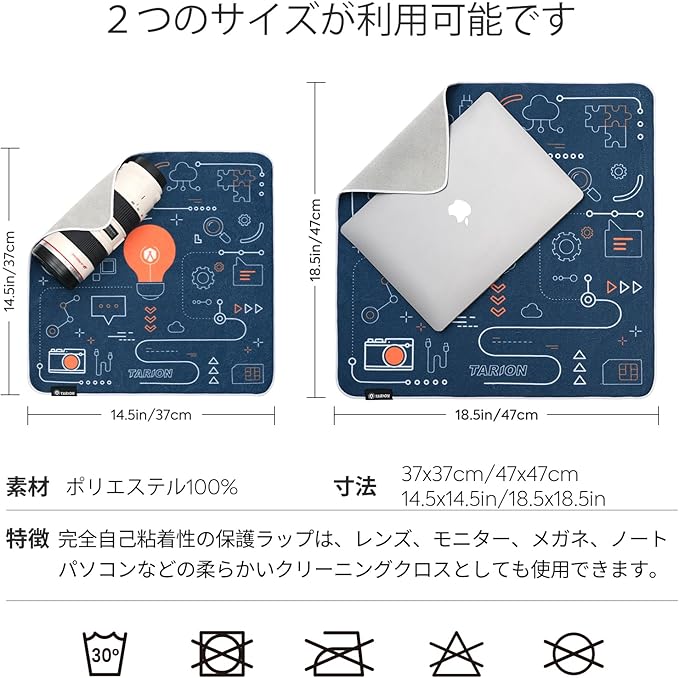 ２つのサイズが利用可能です

14.5in/37cm

TARION

TARION

14.5in/37cm

18.5in/47cm

TARION

TARION

18.5in/47cm

素材　ポリエステル100%

寸法　37x37cm/47x47cm
14.5x14.5in/18.5x18.5in

特徴　完全自己粘着性の保護ラップは、レンズ、モニター、メガネ、ノートパソコンなどの柔らかいクリーニングクロスとしても使用できます。

30°