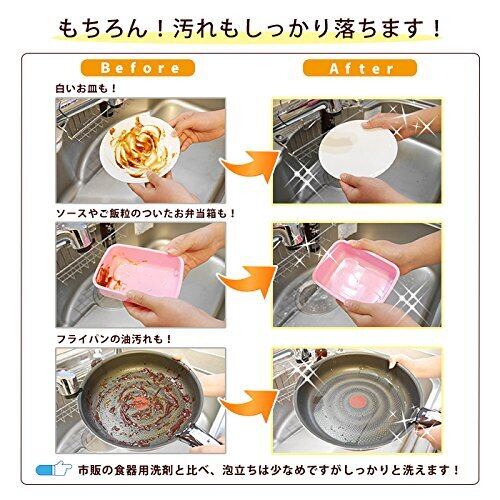 もちろん！汚れもしっかり落ちます！

Before

After

白いお皿も！

ソースやご飯粒のついたお弁当箱も！

フライパンの油汚れも！

市販の食器用洗剤と比べ、泡立ちは少なめですがしっかりと洗えます！