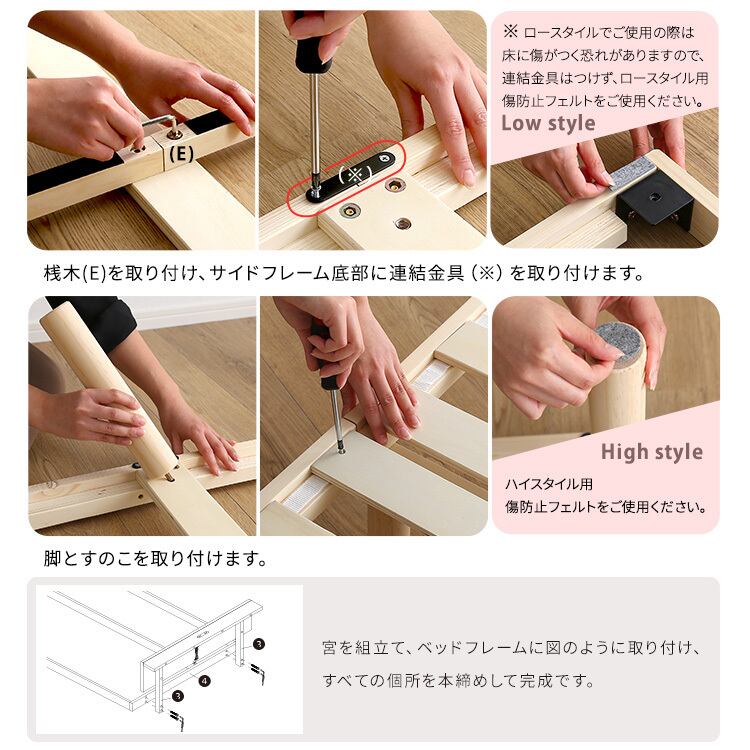 (E)

(※)

※ ロースタイルでご使用の際は床に傷がつく恐れがありますので、連結金具はつけず、ロースタイル用傷防止フェルトをご使用ください。

Low style

桟木(E)を取り付け、サイドフレーム底部に連結金具（※）を取り付けます。

High style

ハイスタイル用
傷防止フェルトをご使用ください。

脚とすのこを取り付けます。

3
4
3

宮を組立て、ベッドフレームに図のように取り付け、すべての個所を本締めして完成です。