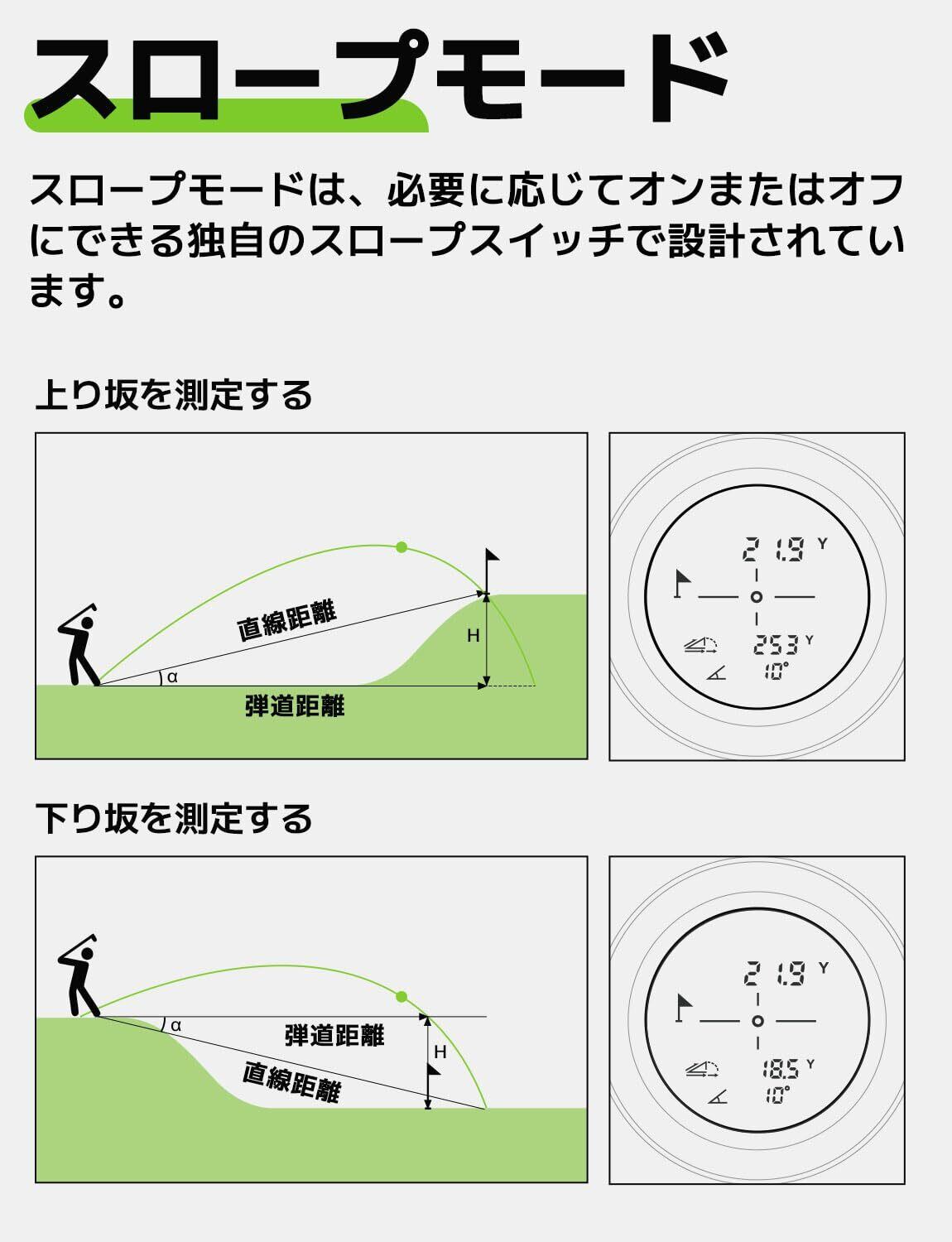 スロープモード

スロープモードは、必要に応じてオンまたはオフにできる独自のスロープスイッチで設計されています。

上り坂を測定する

直線距離

H

α

弾道距離

21.9 Y

25.3 Y

10°

下り坂を測定する

α

弾道距離

H

直線距離

21.9 Y

18.5 Y

10°