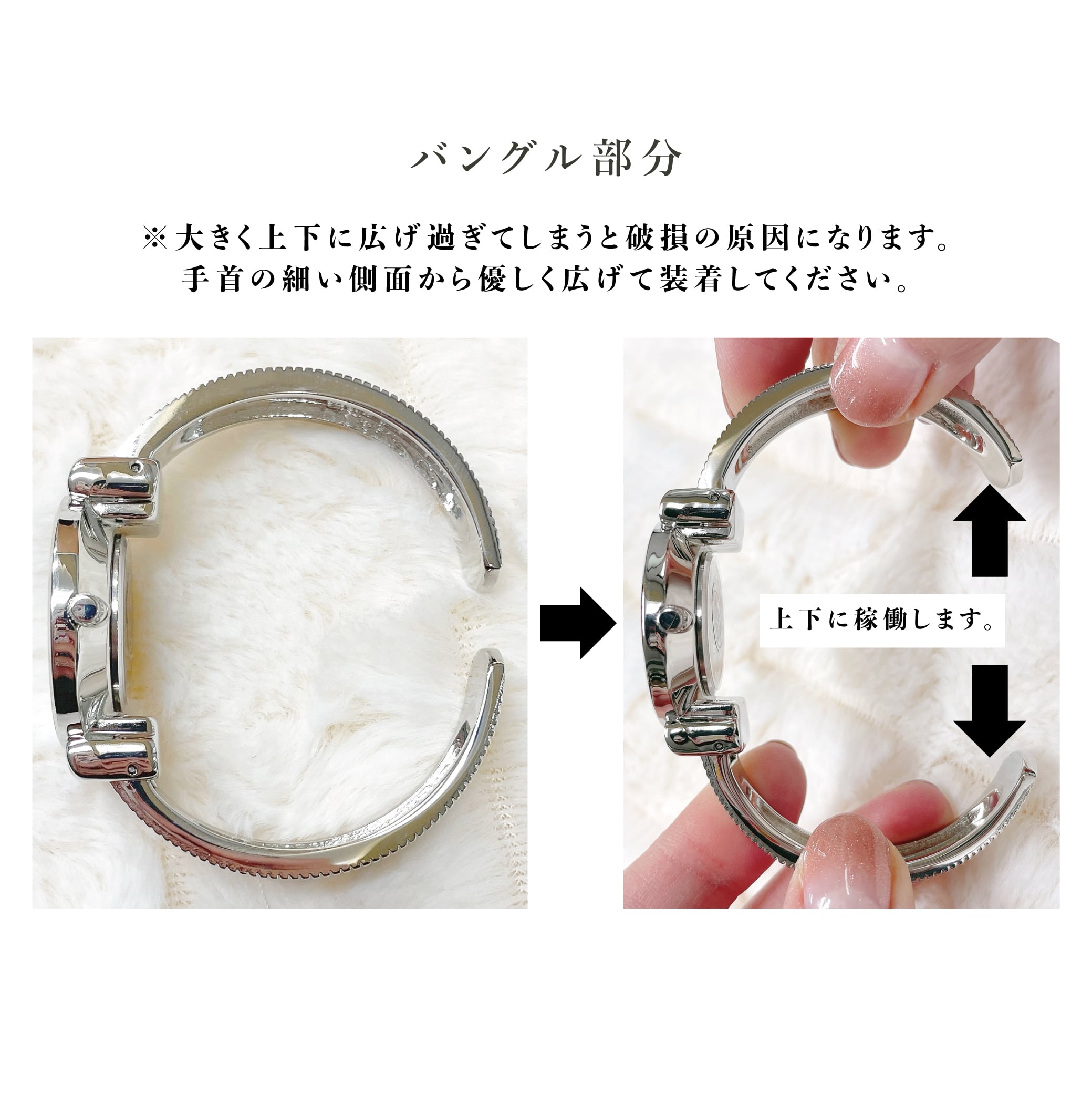 バングル部分

※大きく上下に広げ過ぎてしまうと破損の原因になります。
手首の細い側面から優しく広げて装着してください。

上下に稼働します。