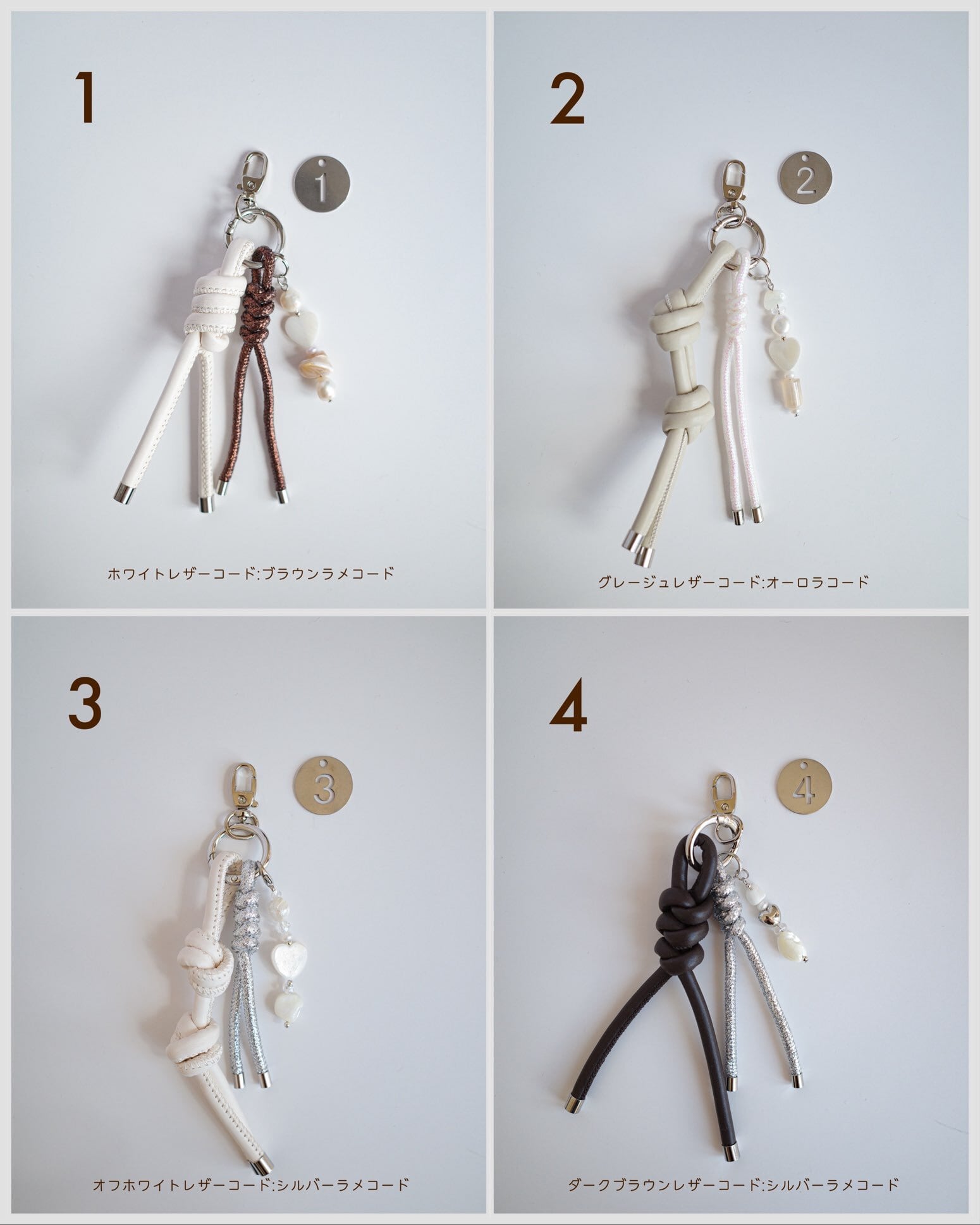 1

1

ホワイトレザーコード:ブラウンラメコード

2

2

グレージュレザーコード:オーロラコード

3

3

オフホワイトレザーコード:シルバーラメコード

4

4

ダークブラウンレザーコード:シルバーラメコード