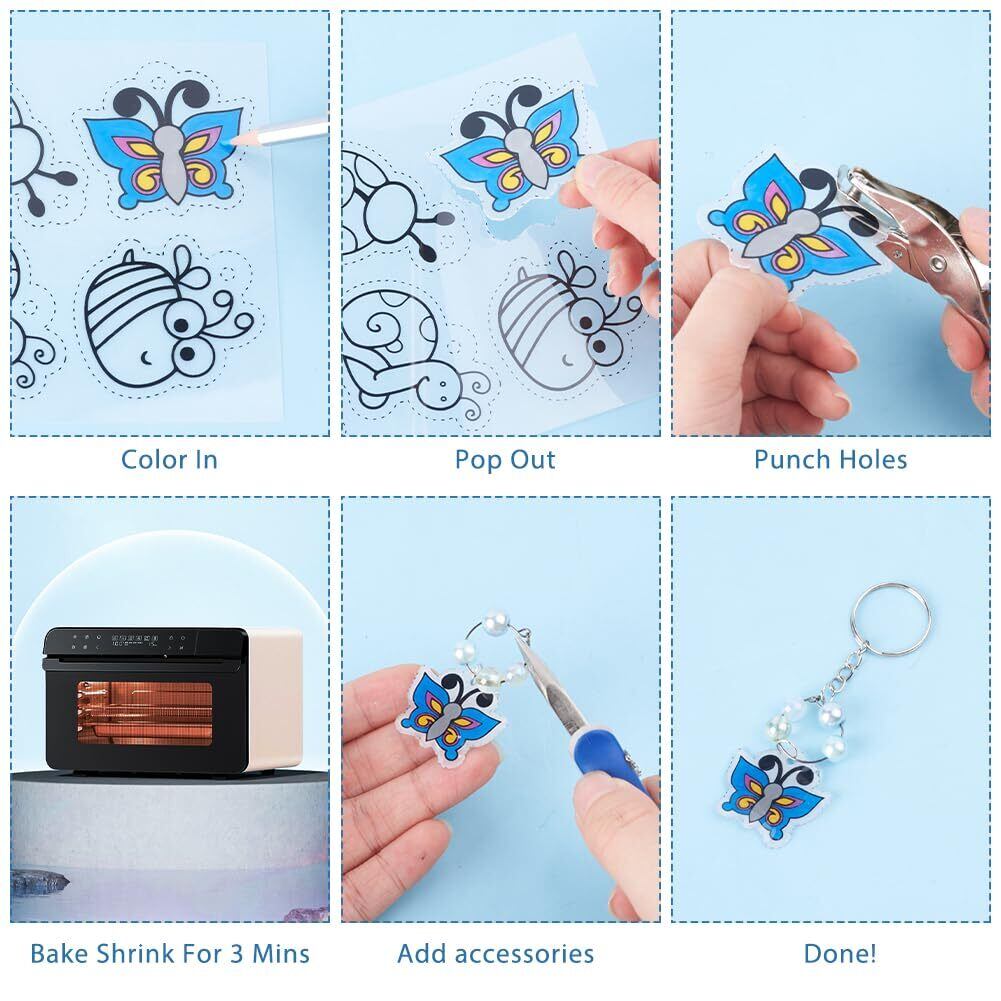 Color In

Pop Out

Punch Holes

Bake Shrink For 3 Mins

Add accessories

Done!