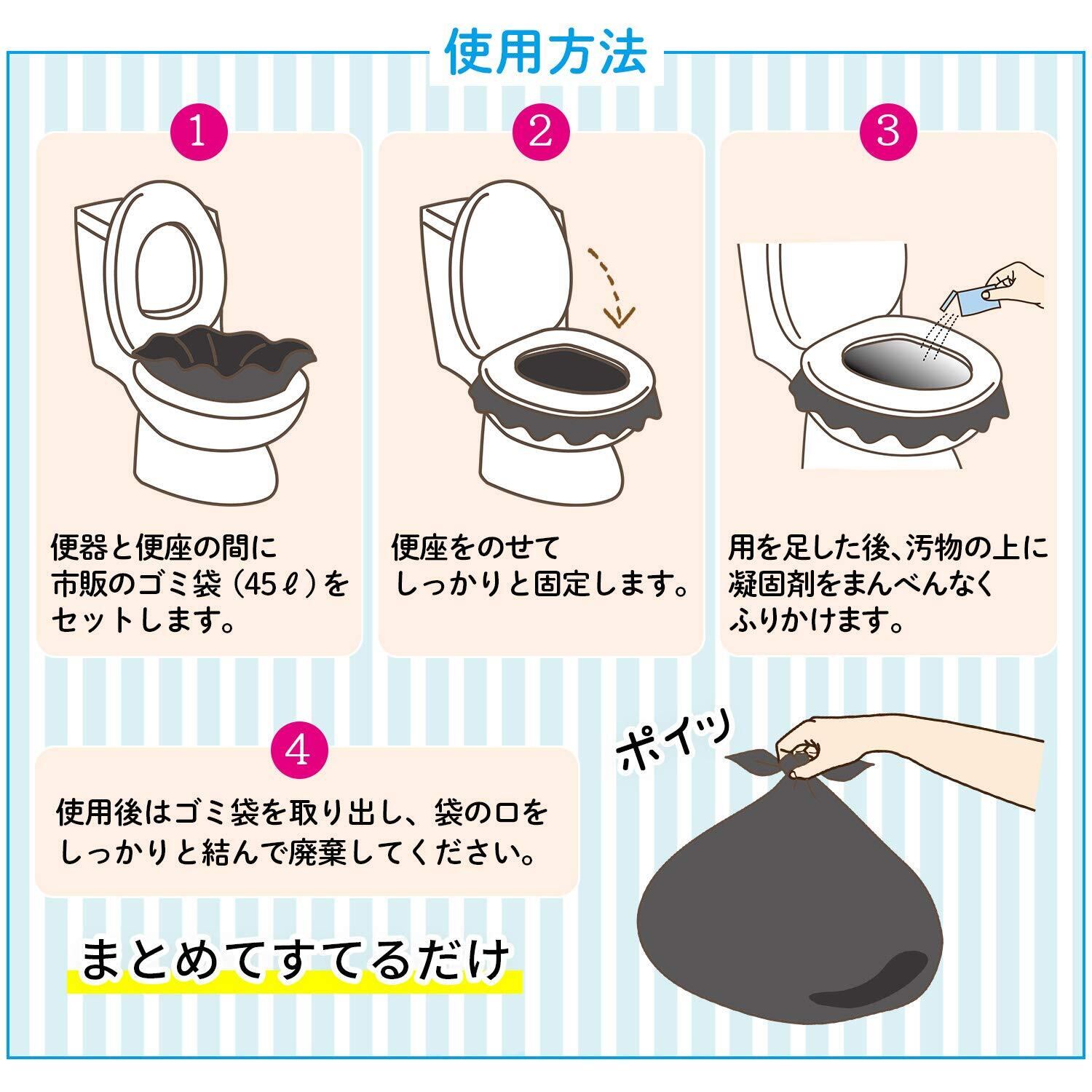 使用方法

1

便器と便座の間に市販のゴミ袋（45ℓ）をセットします。

2

便座をのせてしっかりと固定します。

3

用を足した後、汚物の上に凝固剤をまんべんなくふりかけます。

4

使用後はゴミ袋を取り出し、袋の口をしっかりと結んで廃棄してください。

ポイッ

まとめてすてるだけ