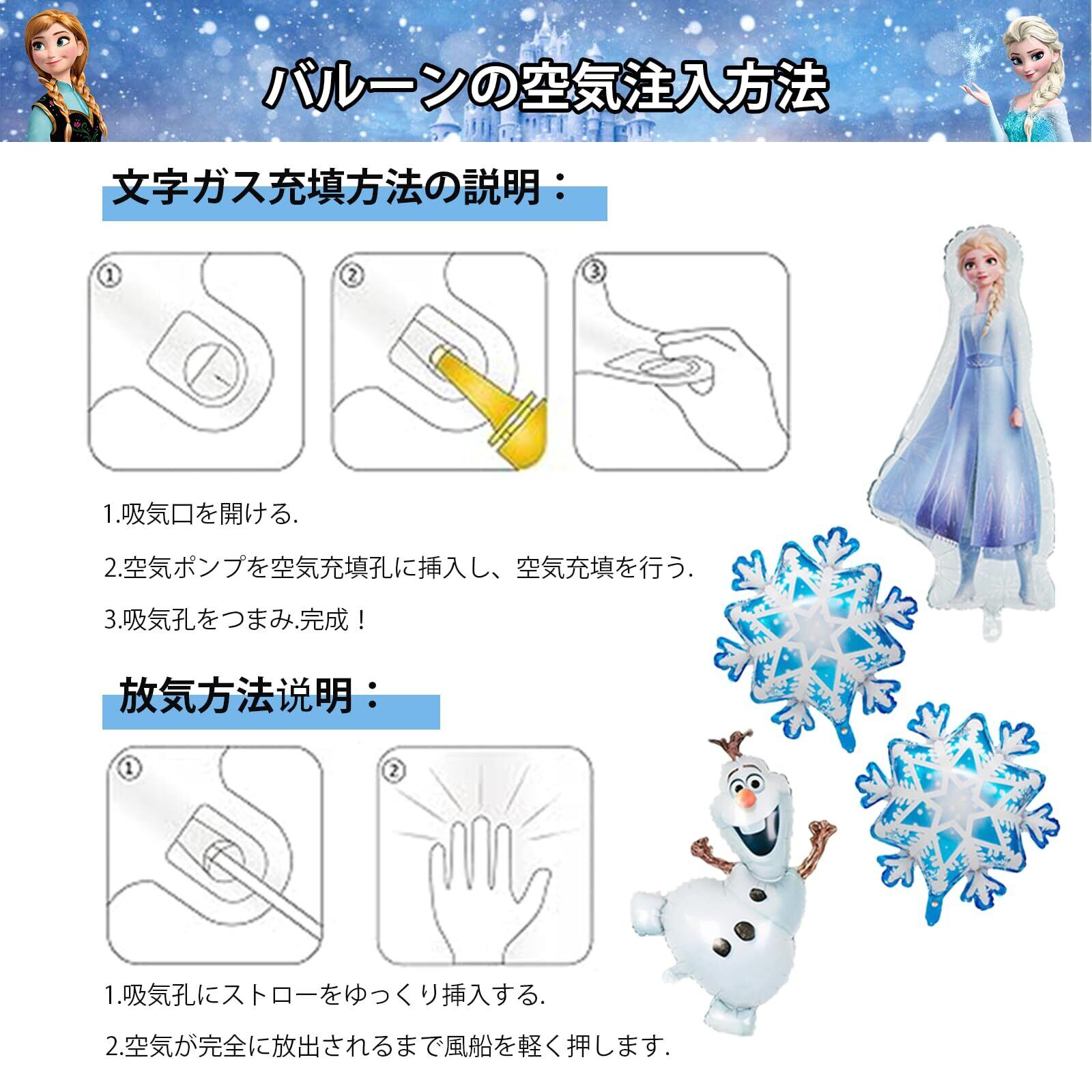 バルーンの空気注入方法

文字ガス充填方法の説明：

①

②

③

1.吸気口を開ける.

2.空気ポンプを空気充填孔に挿入し、空気充填を行う.

3.吸気孔をつまみ.完成！

放気方法说明：

①

②

1.吸気孔にストローをゆっくり挿入する.

2.空気が完全に放出されるまで風船を軽く押します.