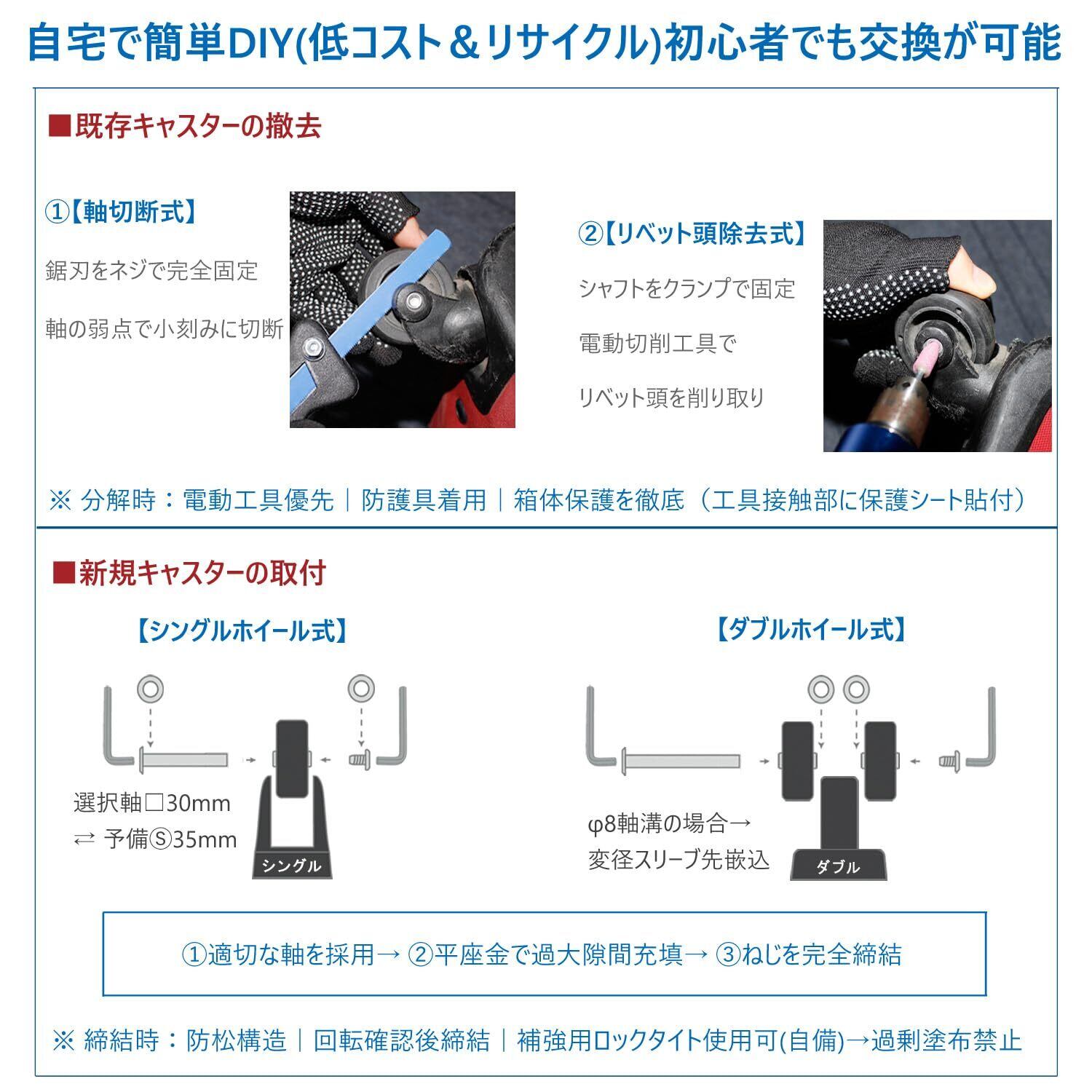 自宅で簡単DIY(低コスト＆リサイクル)初心者でも交換が可能

■既存キャスターの撤去

①【軸切断式】

鋸刃をネジで完全固定

軸の弱点で小刻みに切断

②【リベット頭除去式】

シャフトをクランプで固定

電動切削工具で

リベット頭を削り取り

※ 分解時：電動工具優先｜防護具着用｜箱体保護を徹底（工具接触部に保護シート貼付）

■新規キャスターの取付

【シングルホイール式】

選択軸□30mm
⇄ 予備Ⓢ35mm

シングル

【ダブルホイール式】

φ8軸溝の場合→
変径スリーブ先嵌込

ダブル

①適切な軸を採用→ ②平座金で過大隙間充填→ ③ねじを完全締結

※ 締結時：防松構造｜回転確認後締結｜補強用ロックタイト使用可(自備)→過剰塗布禁止