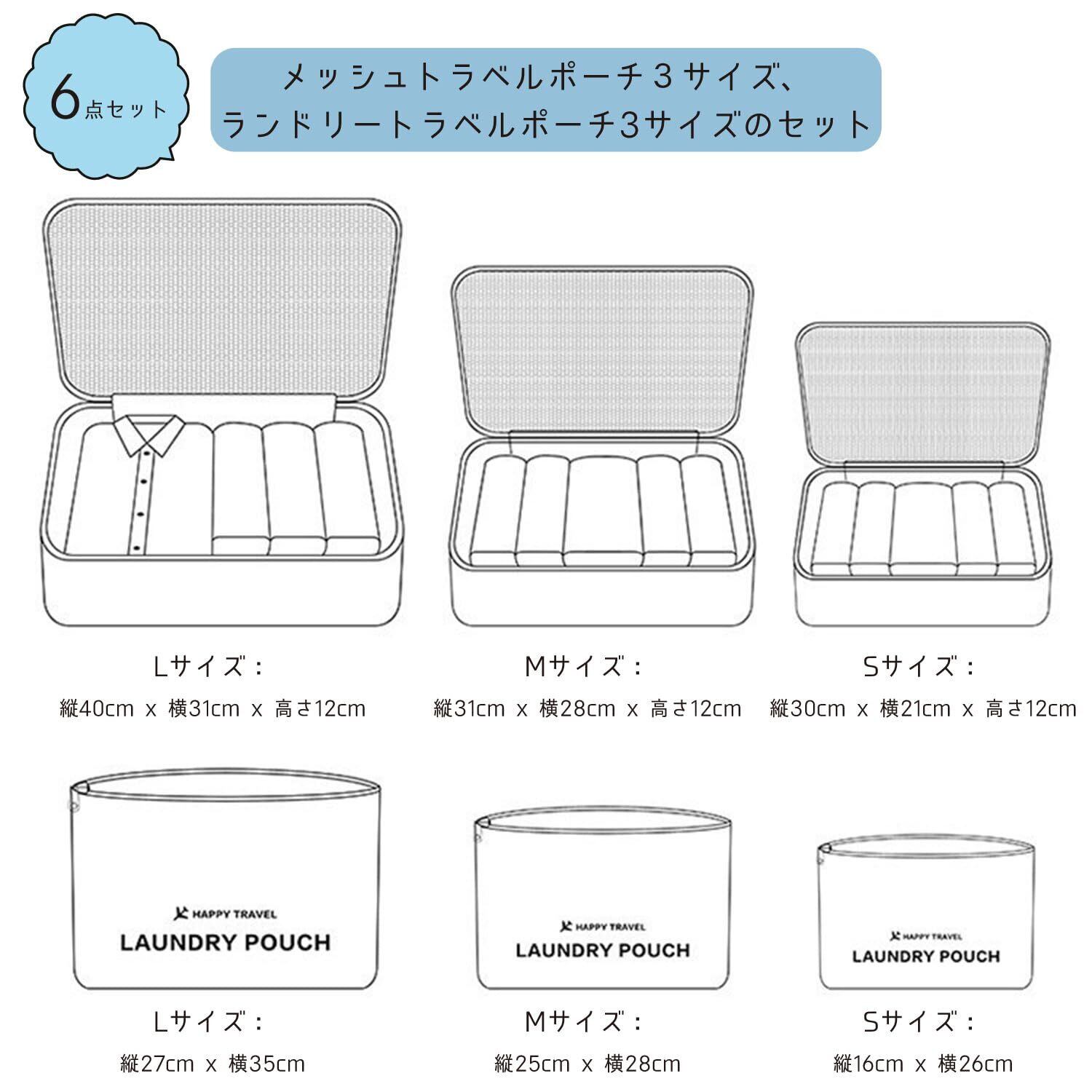 6点セット

メッシュトラベルポーチ３サイズ、
ランドリートラベルポーチ3サイズのセット

Lサイズ：
縦40cm x 横31cm x 高さ12cm

Mサイズ：
縦31cm x 横28cm x 高さ12cm

Sサイズ：
縦30cm x 横21cm x 高さ12cm

HAPPY TRAVEL
LAUNDRY POUCH

HAPPY TRAVEL
LAUNDRY POUCH

HAPPY TRAVEL
LAUNDRY POUCH

Lサイズ：
縦27cm x 横35cm

Mサイズ：
縦25cm x 横28cm

Sサイズ：
縦16cm x 横26cm