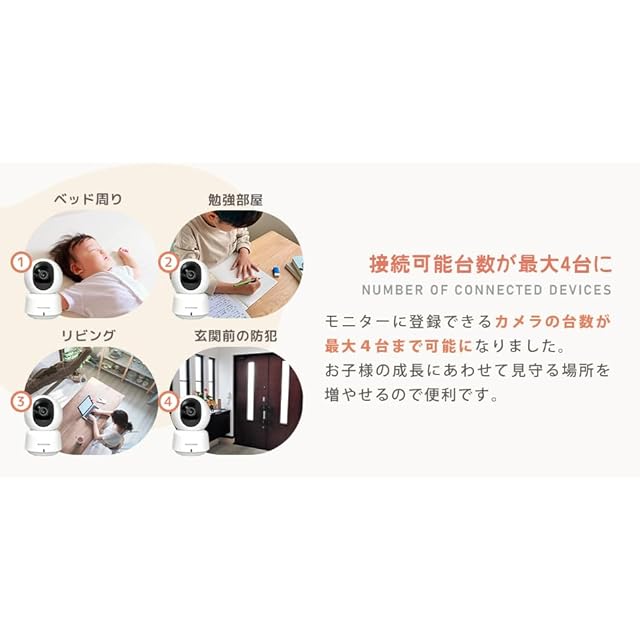 ベッド周り

1

勉強部屋

2

リビング

3

玄関前の防犯

4

接続可能台数が最大4台に

NUMBER OF CONNECTED DEVICES

モニターに登録できるカメラの台数が最大４台まで可能になりました。
お子様の成長にあわせて見守る場所を増やせるので便利です。