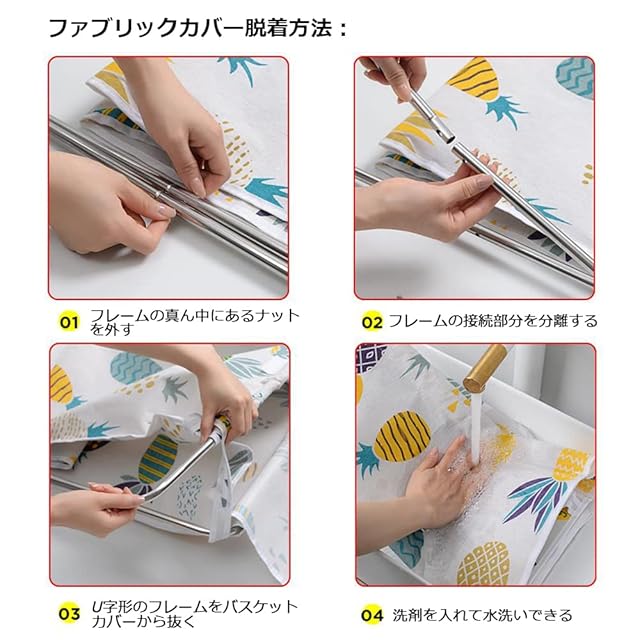 ファブリックカバー脱着方法：

01 フレームの真ん中にあるナットを外す

02 フレームの接続部分を分離する

03 U字形のフレームをバスケットカバーから抜く

04 洗剤を入れて水洗いできる