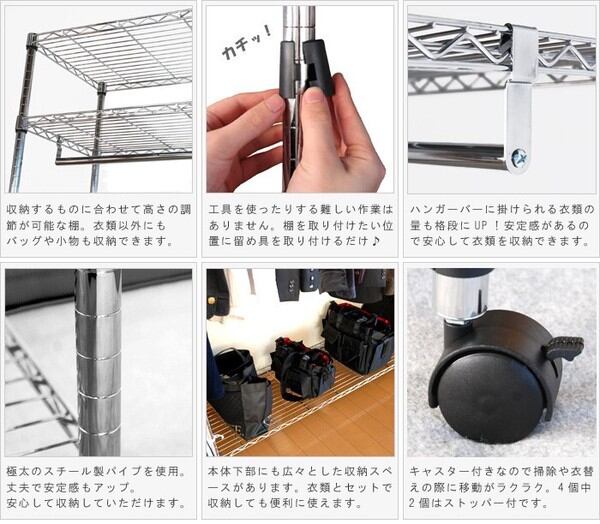 カチッ!

収納するものに合わせて高さの調節が可能な棚。衣類以外にもバッグや小物も収納できます。

工具を使ったりする難しい作業はありません。棚を取り付けたい位置に留め具を取り付けるだけ♪

ハンガーバーに掛けられる衣類の量も格段にUP!安定感があるので安心して衣類を収納できます。

極太のスチール製パイプを使用。丈夫で安定感もアップ。安心して収納していただけます。

本体下部にも広々とした収納スペースがあります。衣類とセットで収納しても便利に使えます。

キャスター付きなので掃除や衣替えの際に移動がラクラク。4個中2個はストッパー付です。