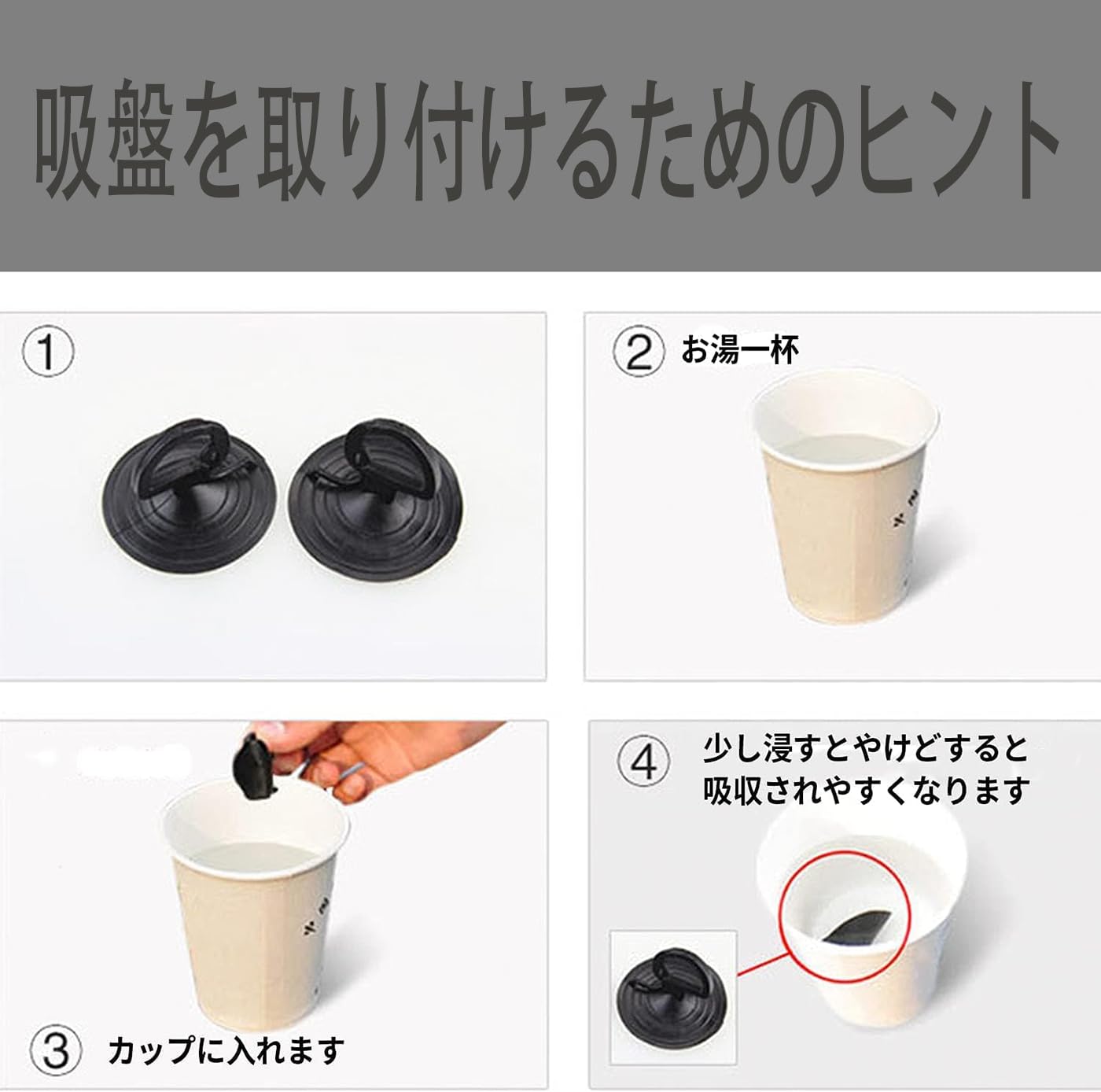 吸盤を取り付けるためのヒント

①

② お湯一杯

③ カップに入れます

④ 少し浸すとやけどすると吸収されやすくなります